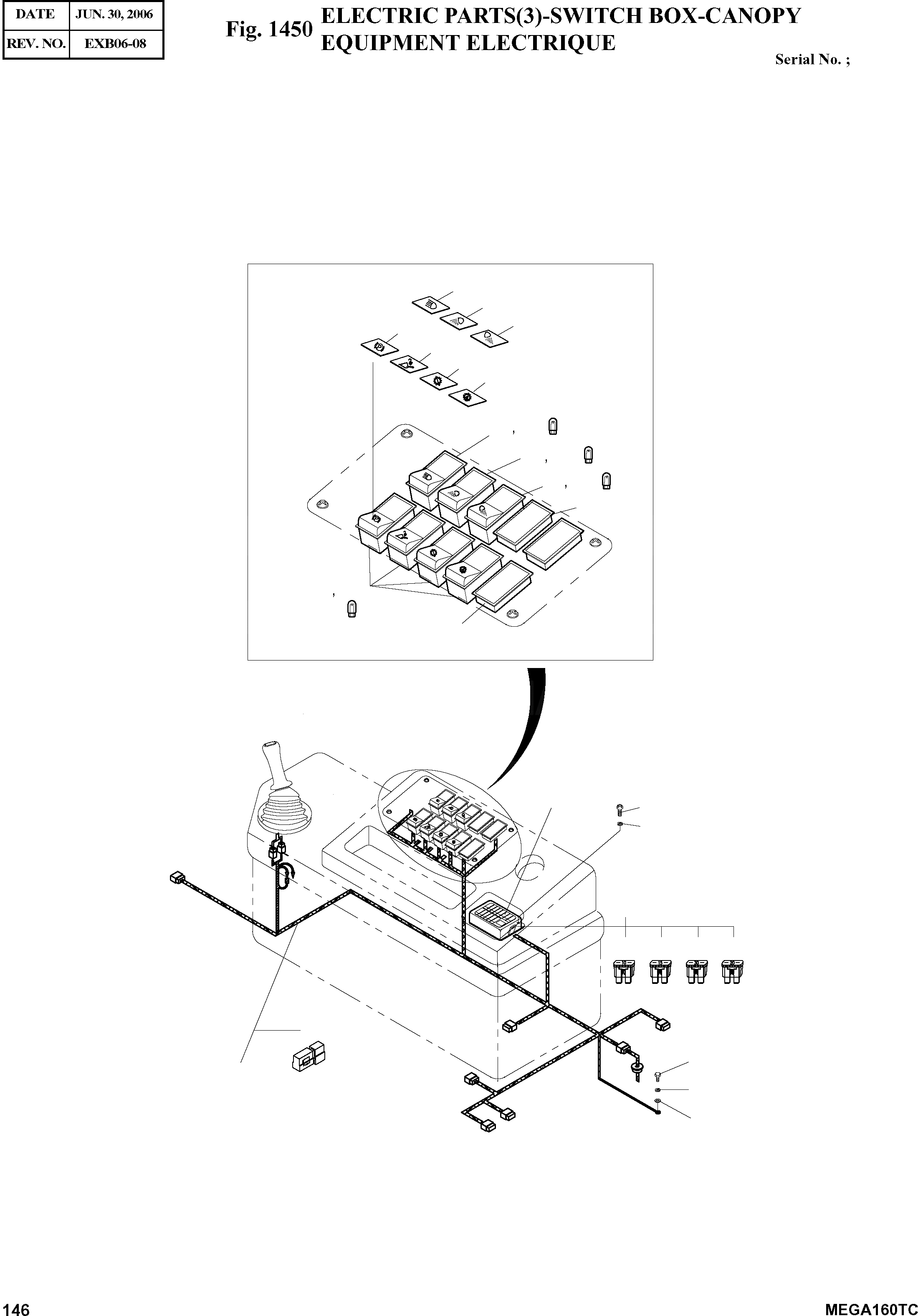 | DATE | JUN. 30, 2006 |
|---|---|
| REV. NO. | EXB06-08 |

Fig. 1450 ELECTRIC PARTS(3)-SWITCH BOX-CANOPY
EQUIPMENT ELECTRIQUE

Serial No. ;

146

MEGA160TC