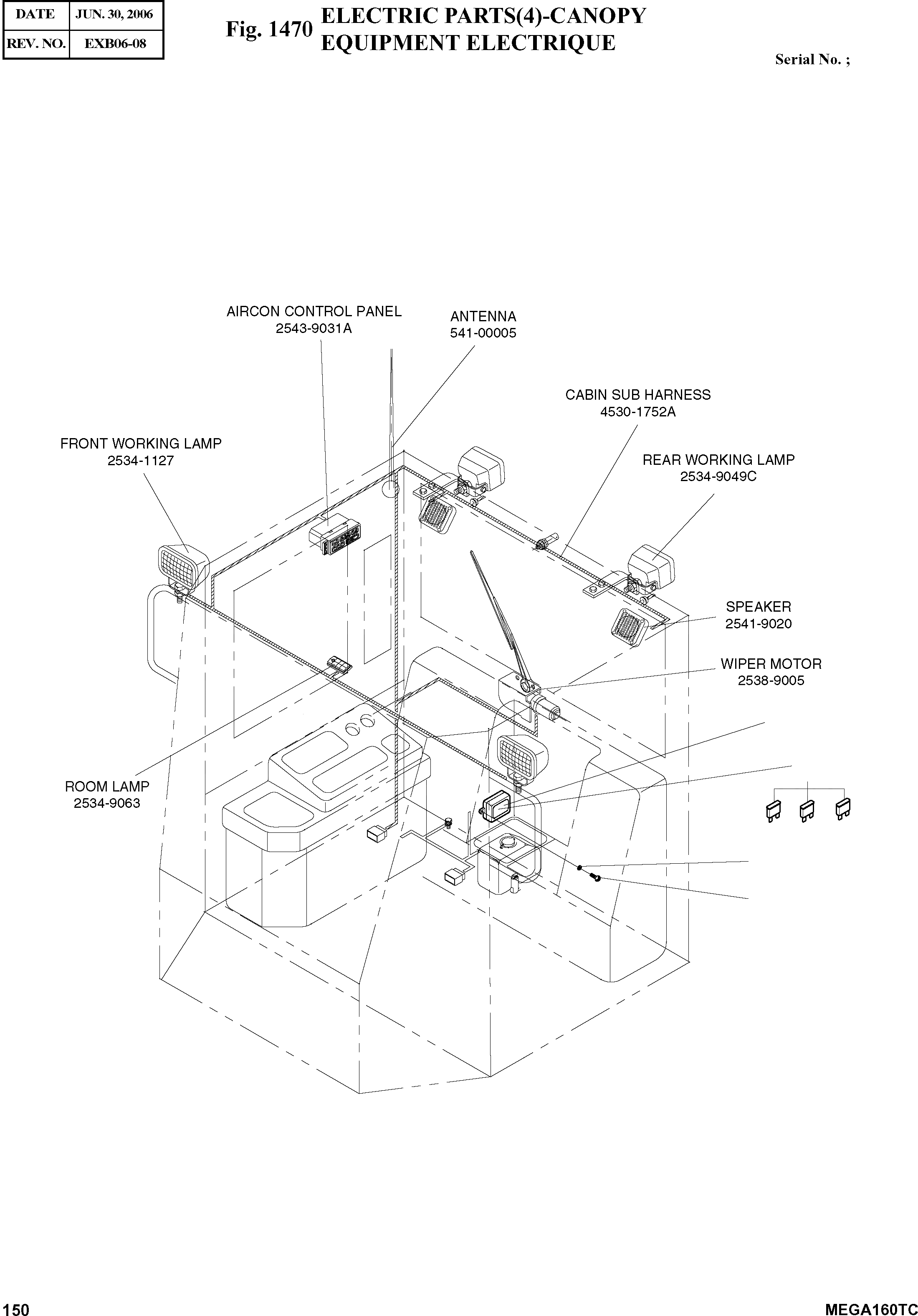 | DATE | JUN. 30, 2006 |
|---|---|
| REV. NO. | EXB06-08 |

Fig. 1470 ELECTRIC PARTS(4)-CANOPY
EQUIPMENT ELECTRIQUE

Serial No. ;

AIRCON CONTROL PANEL
2543-9031A

ANTENNA
541-00005

CABIN SUB HARNESS
4530-1752A

FRONT WORKING LAMP
2534-1127

REAR WORKING LAMP
2534-9049C

SPEAKER
2541-9020

WIPER MOTOR
2538-9005

ROOM LAMP
2534-9063

150

MEGA160TC