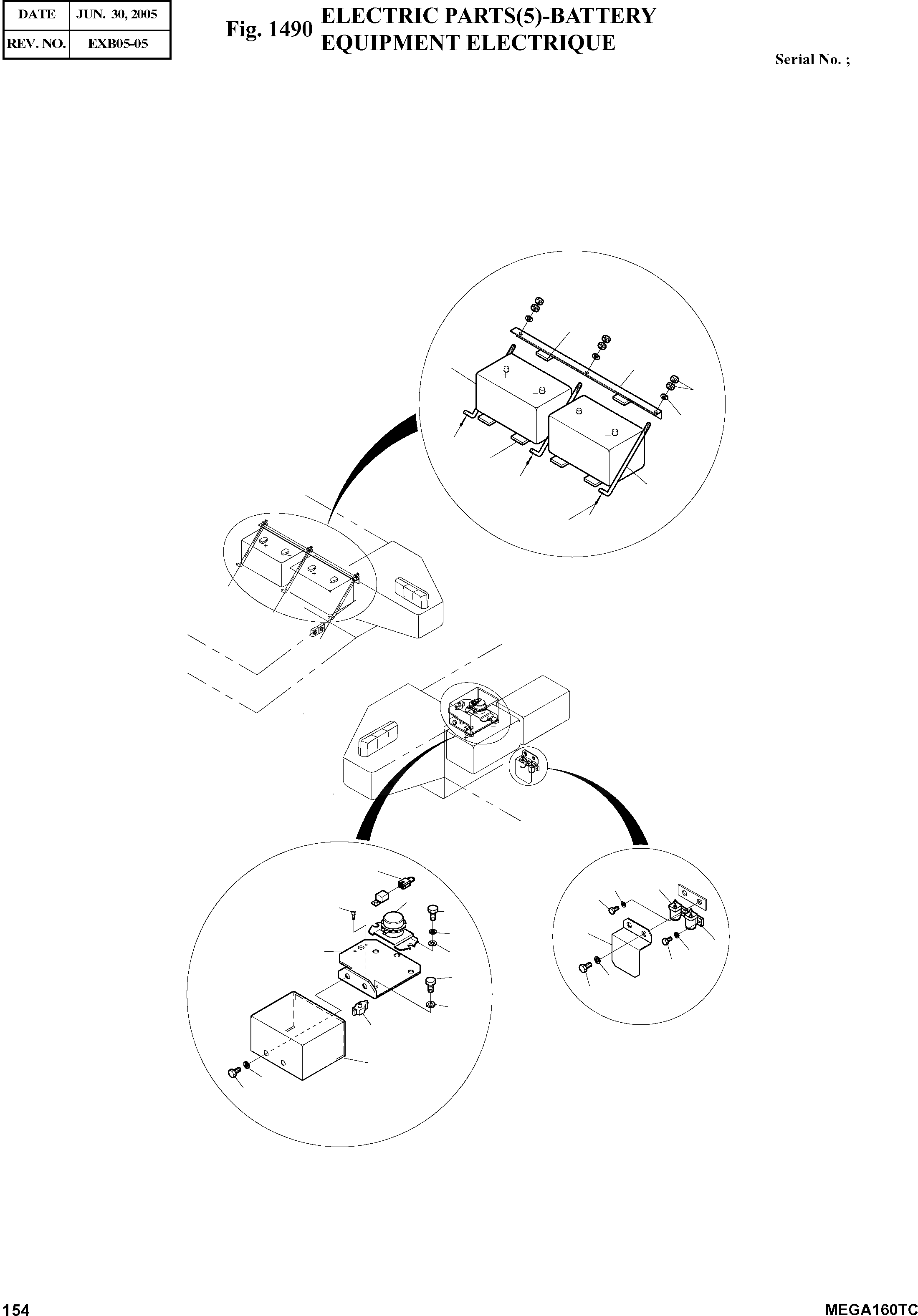 | DATE | JUN. 30, 2005 |
|---|---|
| REV. NO. | EXB05-05 |

Fig. 1490 ELECTRIC PARTS(5)-BATTERY
EQUIPMENT ELECTRIQUE

Serial No. ;

154

MEGA160TC