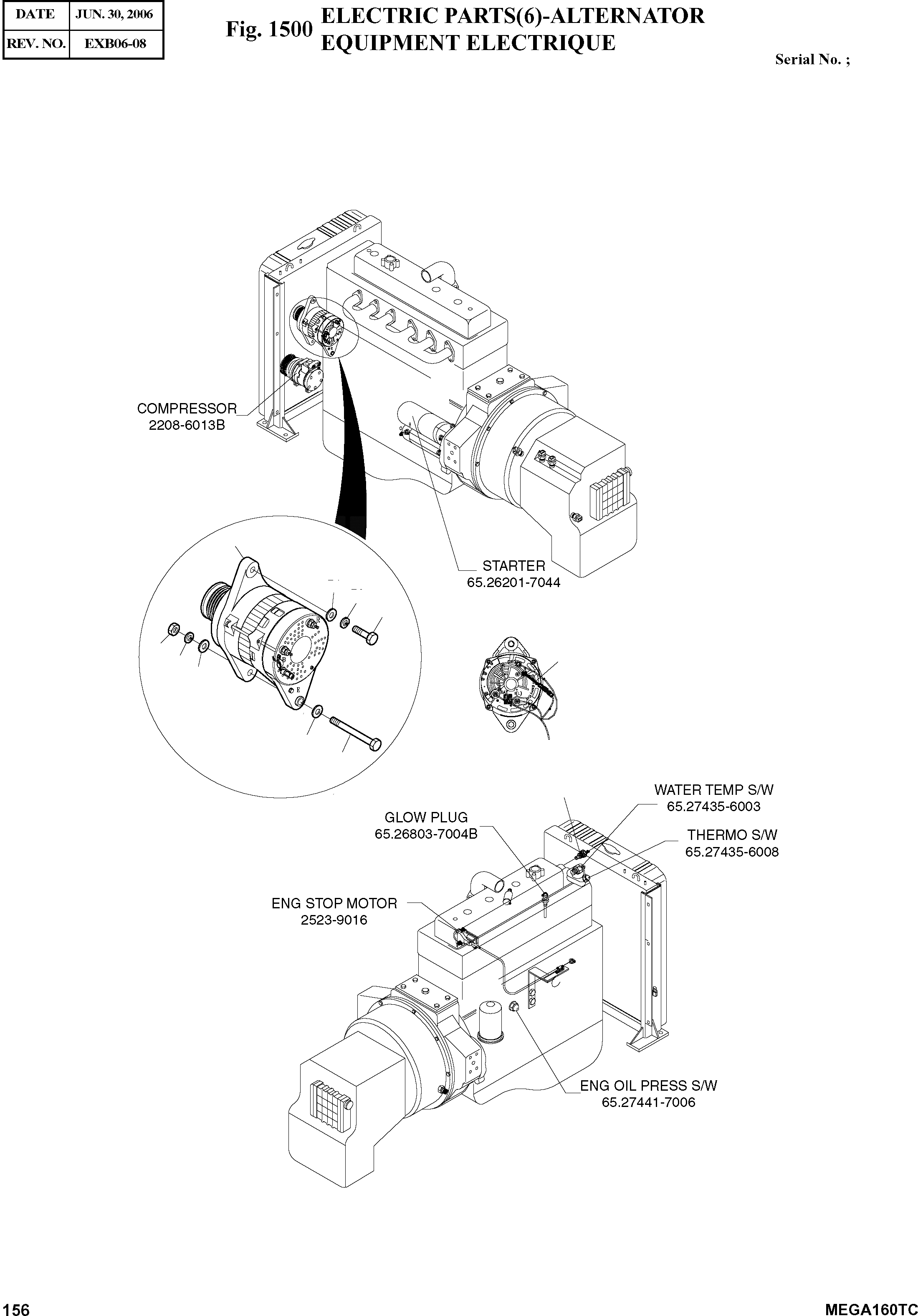 | DATE | JUN. 30, 2006 |
|---|---|
| REV. NO. | EXB06-08 |

Fig. 1500 ELECTRIC PARTS(6)-ALTERNATOR
EQUIPMENT ELECTRIQUE

Serial No. ;

COMPRESSOR
2208-6013B

STARTER
65.26201-7044

WATER TEMP S/W
65.27435-6003

GLOW PLUG
65.26803-7004B

THERMO S/W
65.27435-6008

ENG STOP MOTOR
2523-9016

ENG OIL PRESS S/W
65.27441-7006

156

MEGA160TC