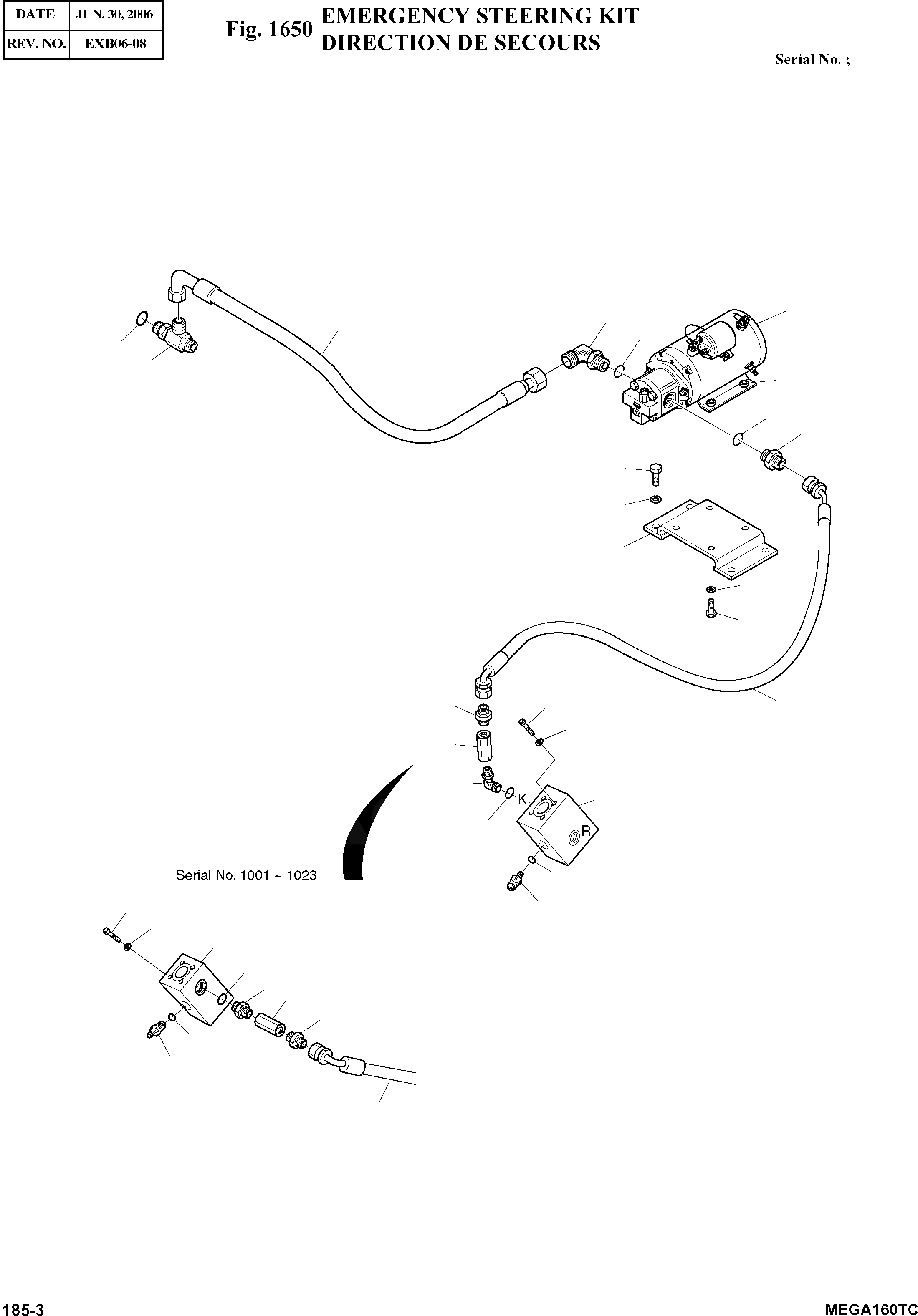 | DATE | JUN. 30, 2006 |
|---|---|
| REV. NO. | EXB06-08 |

Fig. 1650 EMERGENCY STEERING KIT
DIRECTION DE SECOURS

Serial No. ;

K

R

Serial No. 1001 ~ 1023

185-3

MEGA160TC