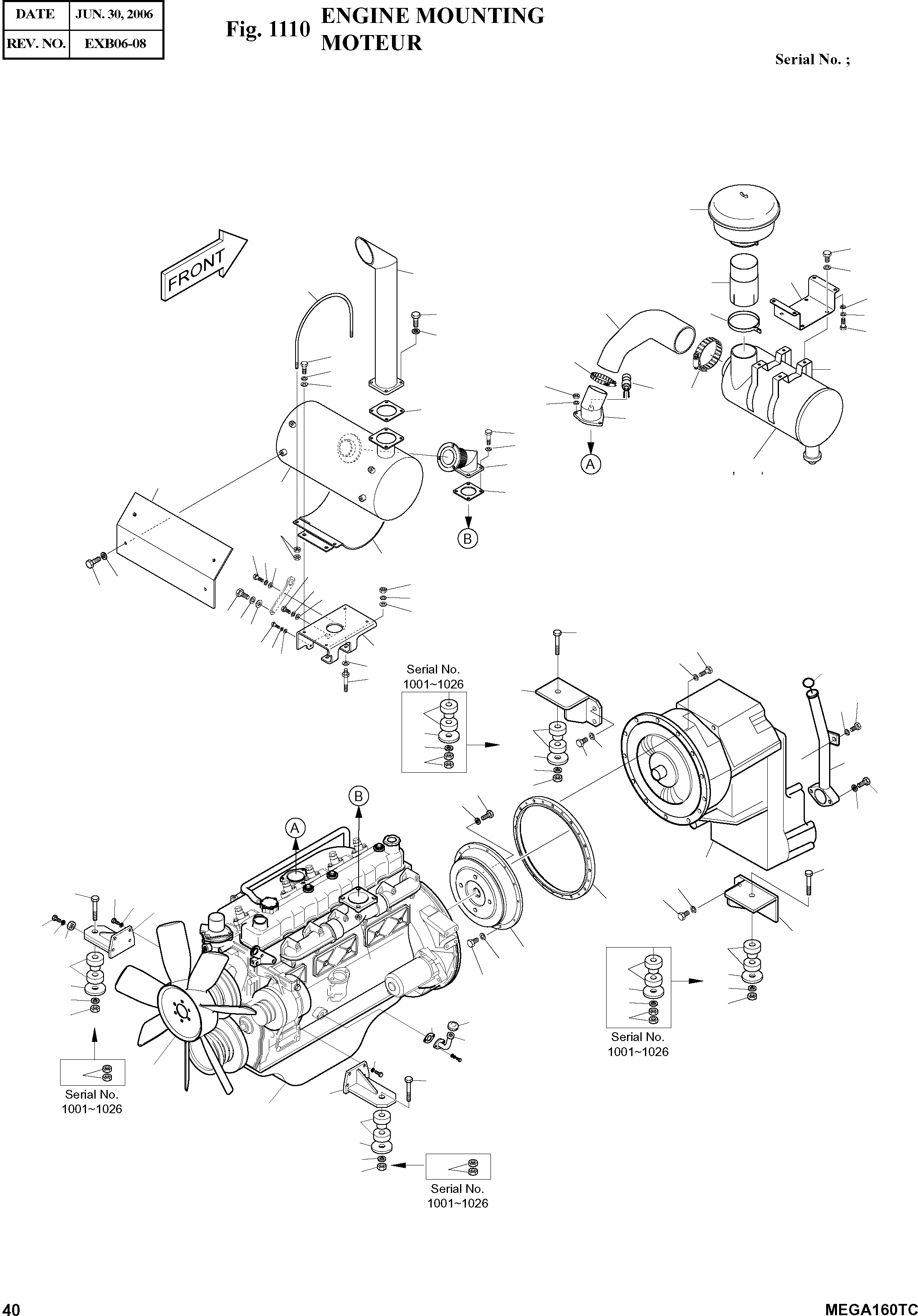 | DATE | JUN. 30, 2006 |
|---|---|
| REV. NO. | EXB06-08 |

Fig. 1110 ENGINE MOUNTING MOTEUR

Serial No. ;

FRONT

A

B

Serial No. 1001~1026

B

A

Serial No. 1001~1026

Serial No. 1001~1026

Serial No. 1001~1026

40

MEGA160TC