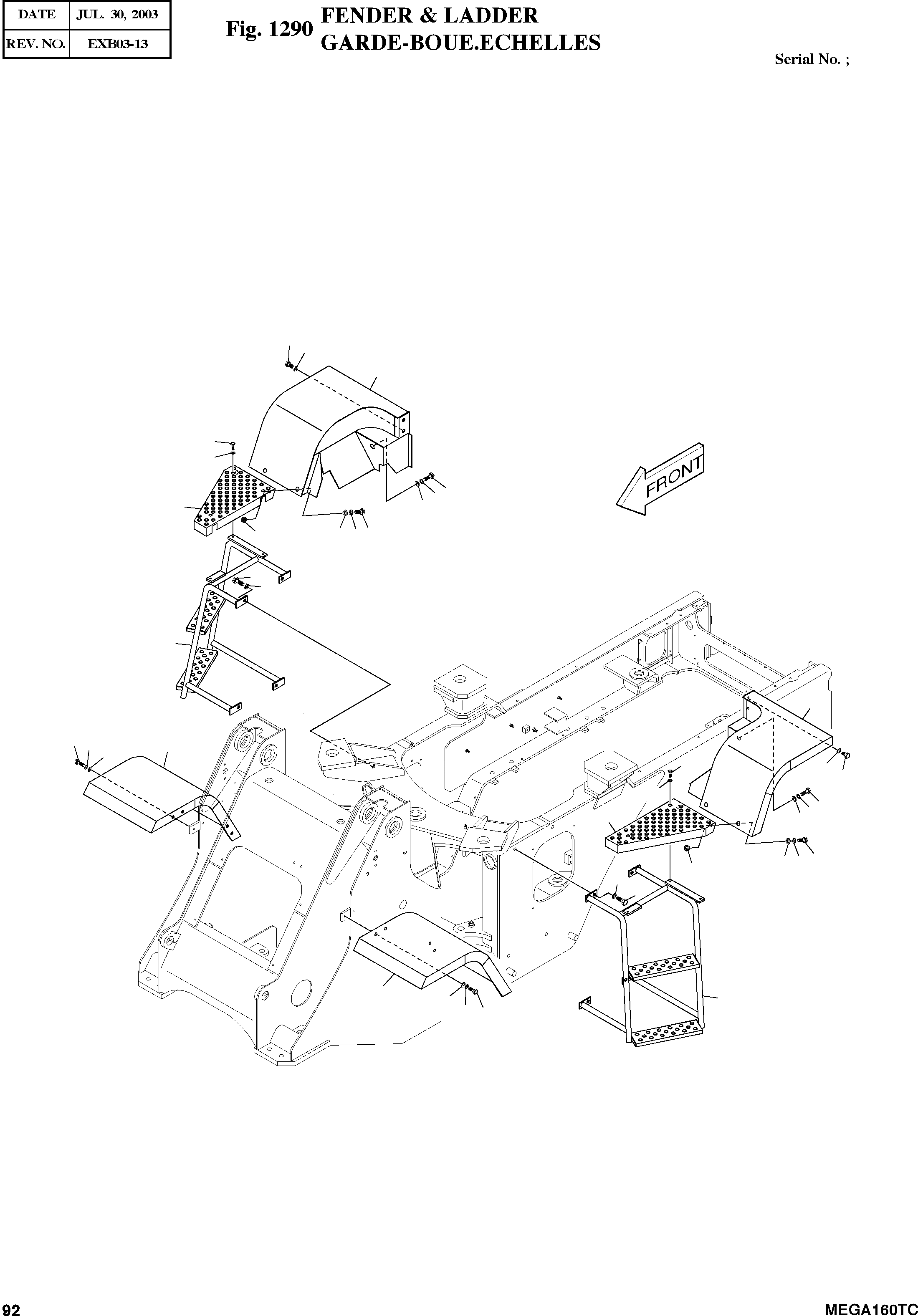 | DATE | JUL. 30, 2003 |
|---|---|
| REV. NO. | EXB03-13 |

Fig. 1290 FENDER & LADDER
GARDE-BOUE.ECHELLES

Serial No. ;

FRONT

92

MEGA160TC