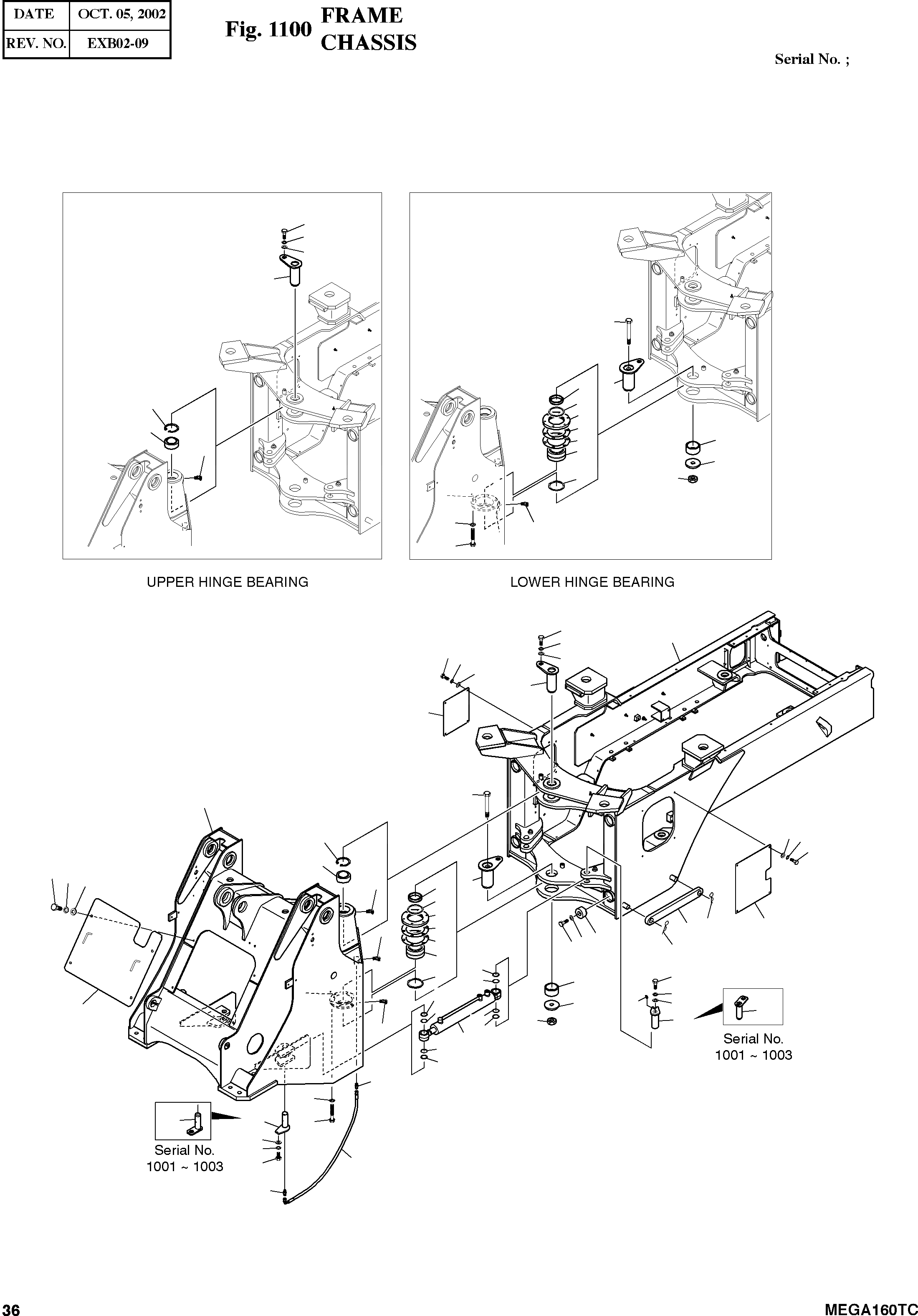 | DATE | OCT. 05, 2002 |
|---|---|
| REV. NO. | EXB02-09 |

Fig. 1100 FRAME CHASSIS

Serial No. ;

UPPER HINGE BEARING

LOWER HINGE BEARING

Serial No. 1001 ~ 1003

Serial No. 1001 ~ 1003

36

MEGA160TC