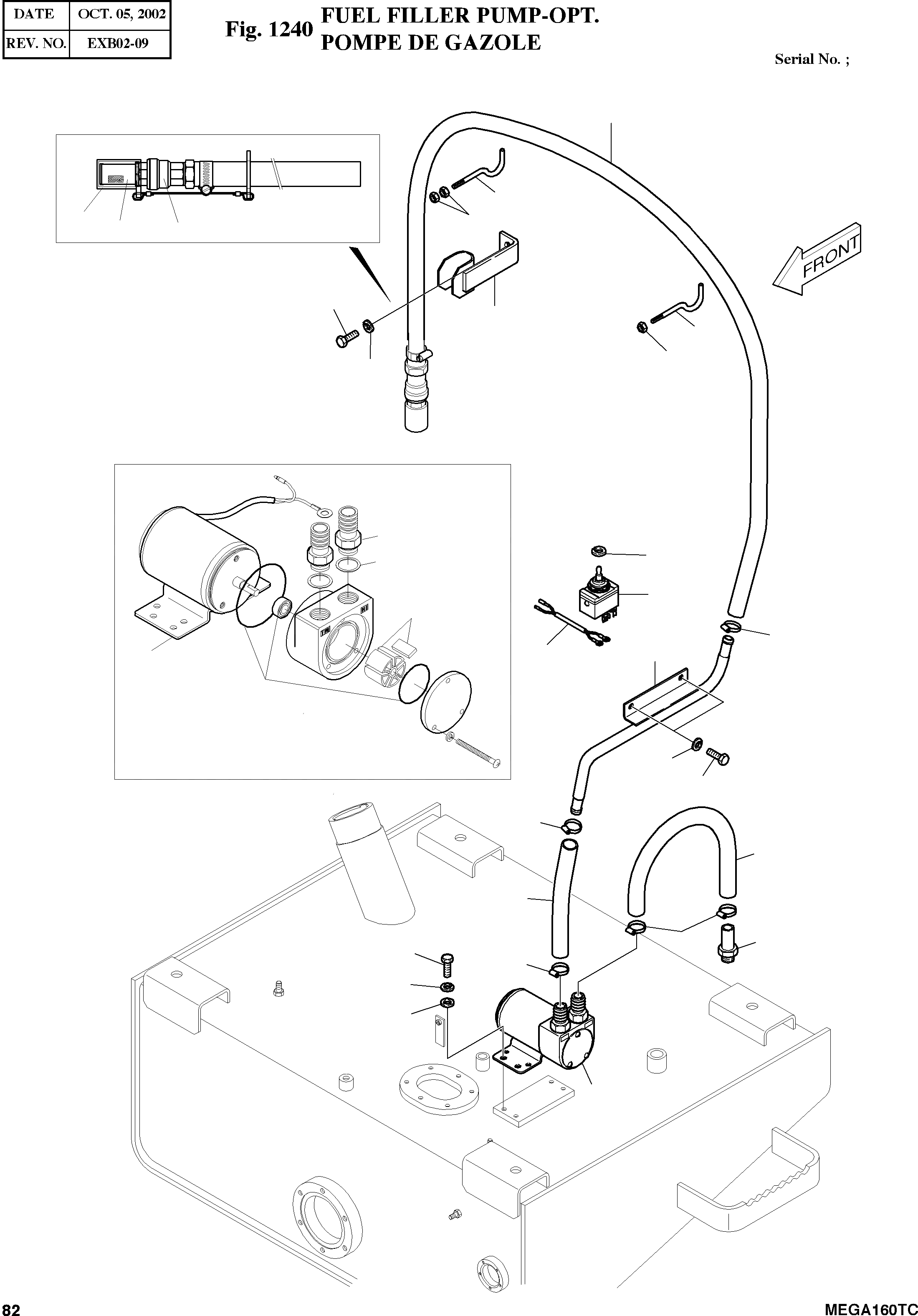 | DATE | OCT. 05, 2002 |
|---|---|
| REV. NO. | EXB02-09 |

Fig. 1240 FUEL FILLER PUMP-OPT.
POMPE DE GAZOLE

Serial No. ;

FRONT

82

MEGA160TC