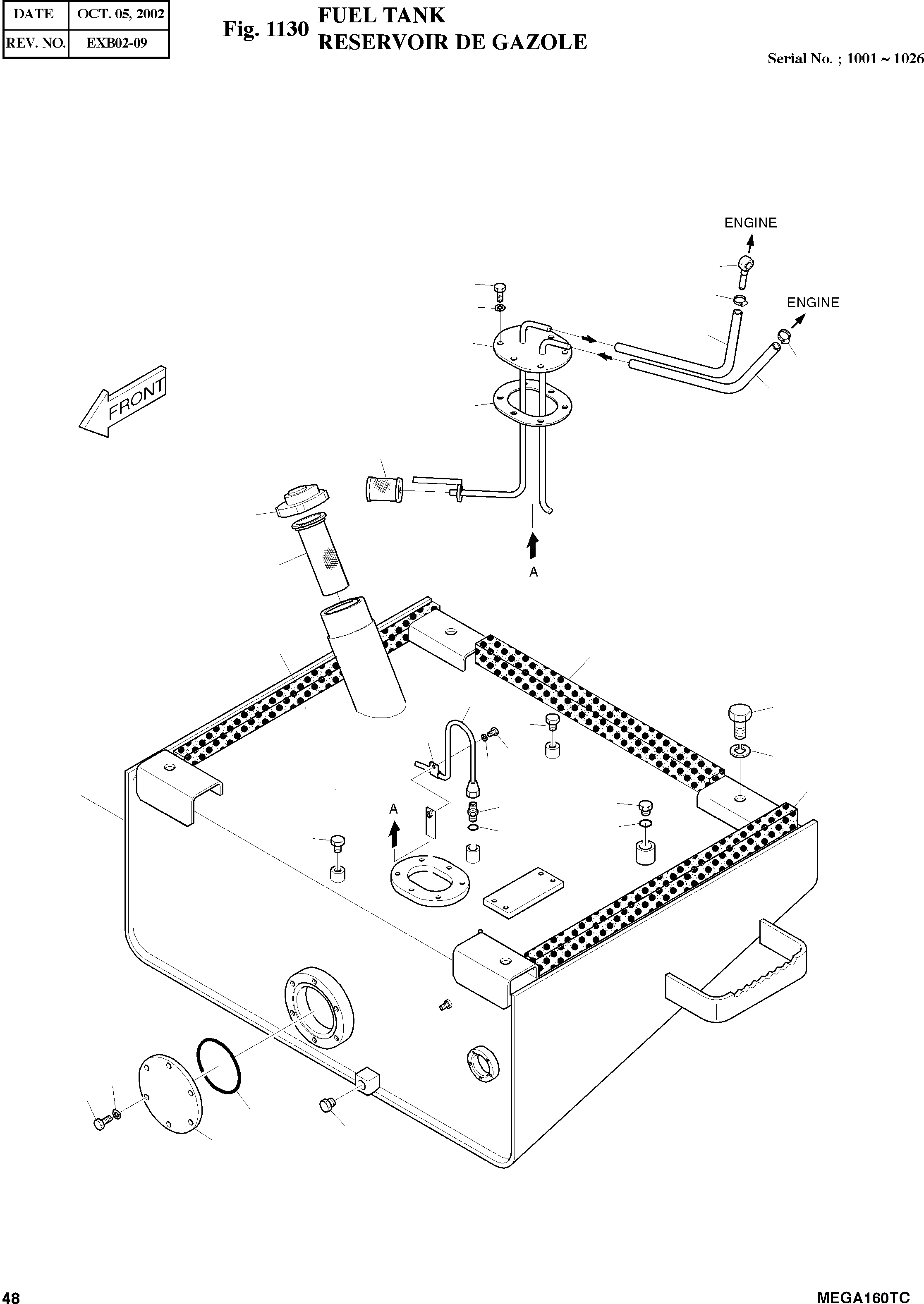 | DATE | OCT. 05, 2002 |
|---|---|
| REV. NO. | EXB02-09 |

Fig. 1130 FUEL TANK
RESERVOIR DE GAZOLE

Serial No. ; 1001 ~ 1026

ENGINE

ENGINE

FRONT

A

A

48

MEGA160TC