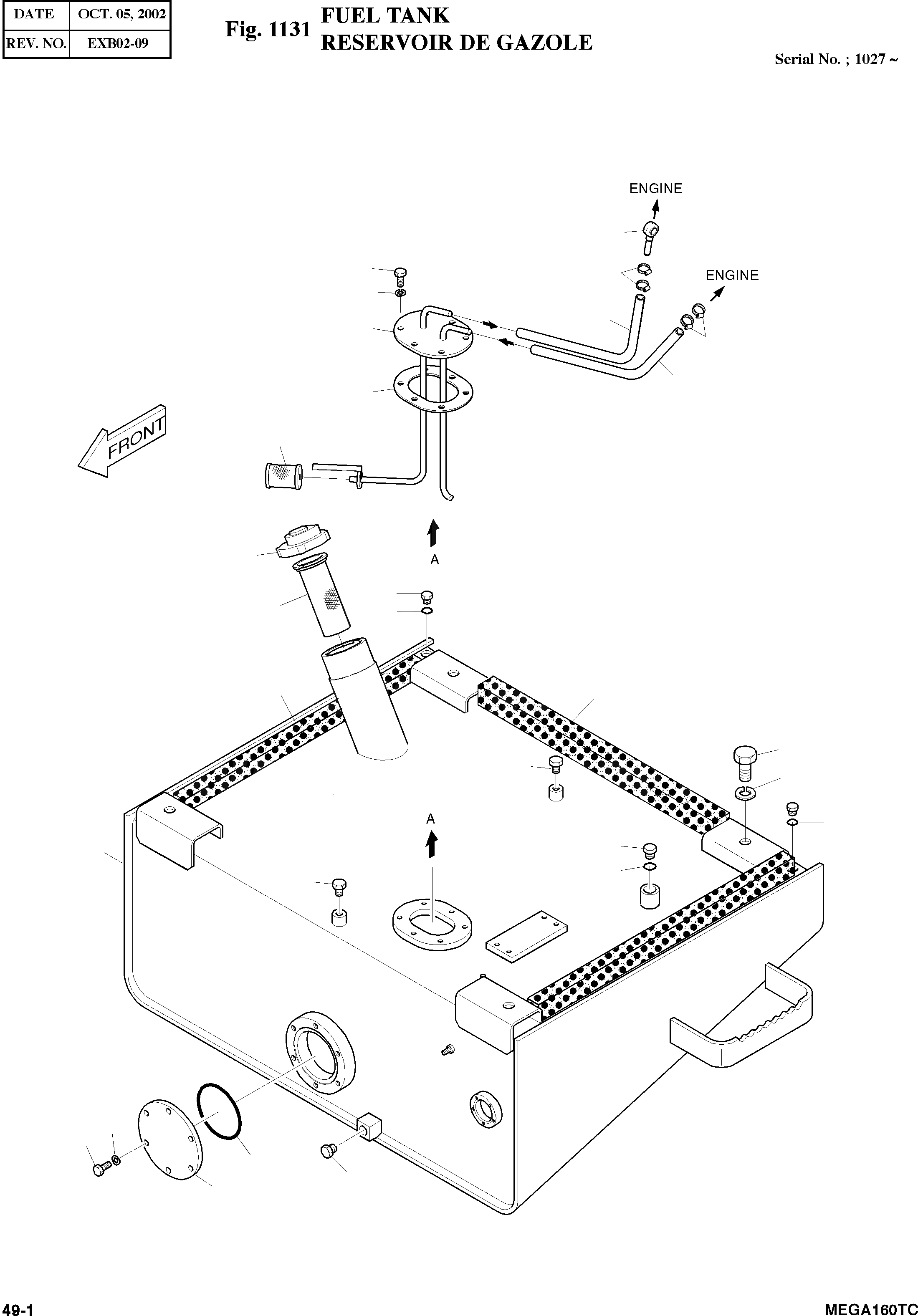 | DATE | OCT. 05, 2002 |
|---|---|
| REV. NO. | EXB02-09 |

Fig. 1131 FUEL TANK
RESERVOIR DE GAZOLE

Serial No. ; 1027 ~

ENGINE

ENGINE

FRONT

A

A

49-1

MEGA160TC