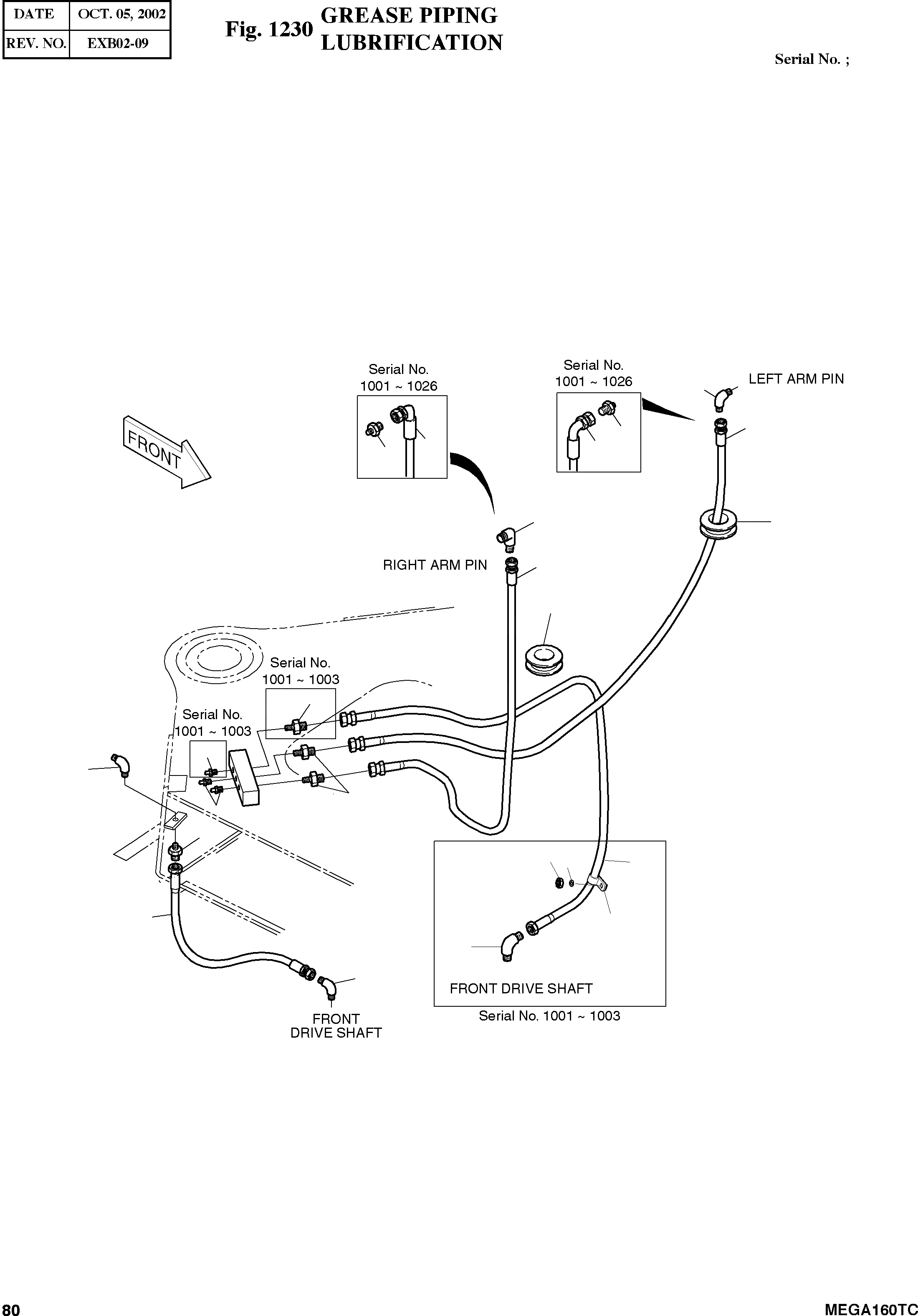 | DATE | OCT. 05, 2002 |
|---|---|
| REV. NO. | EXB02-09 |

Fig. 1230 GREASE PIPING LUBRIFICATION

Serial No. ;

Serial No. 1001 ~ 1026

Serial No. 1001 ~ 1026

LEFT ARM PIN

FRONT

RIGHT ARM PIN

Serial No. 1001 ~ 1003

Serial No. 1001 ~ 1003

FRONT DRIVE SHAFT

Serial No. 1001 ~ 1003

FRONT DRIVE SHAFT

80

MEGA160TC