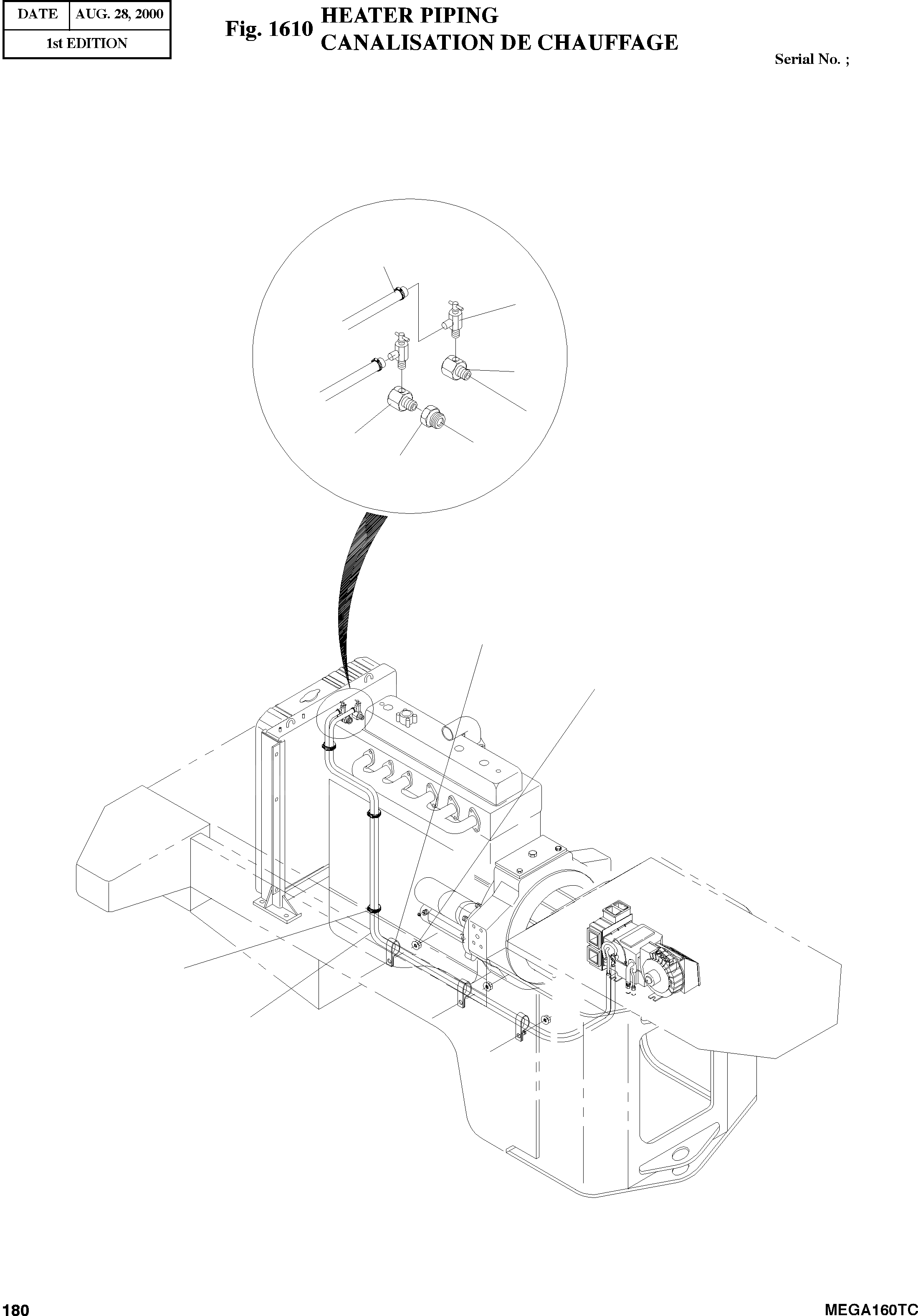 | DATE | AUG. 28, 2000 |
|---|---|
| 1st EDITION | |

Fig. 1610 HEATER PIPING
CANALISATION DE CHAUFFAGE

Serial No. ;

180

MEGA160TC