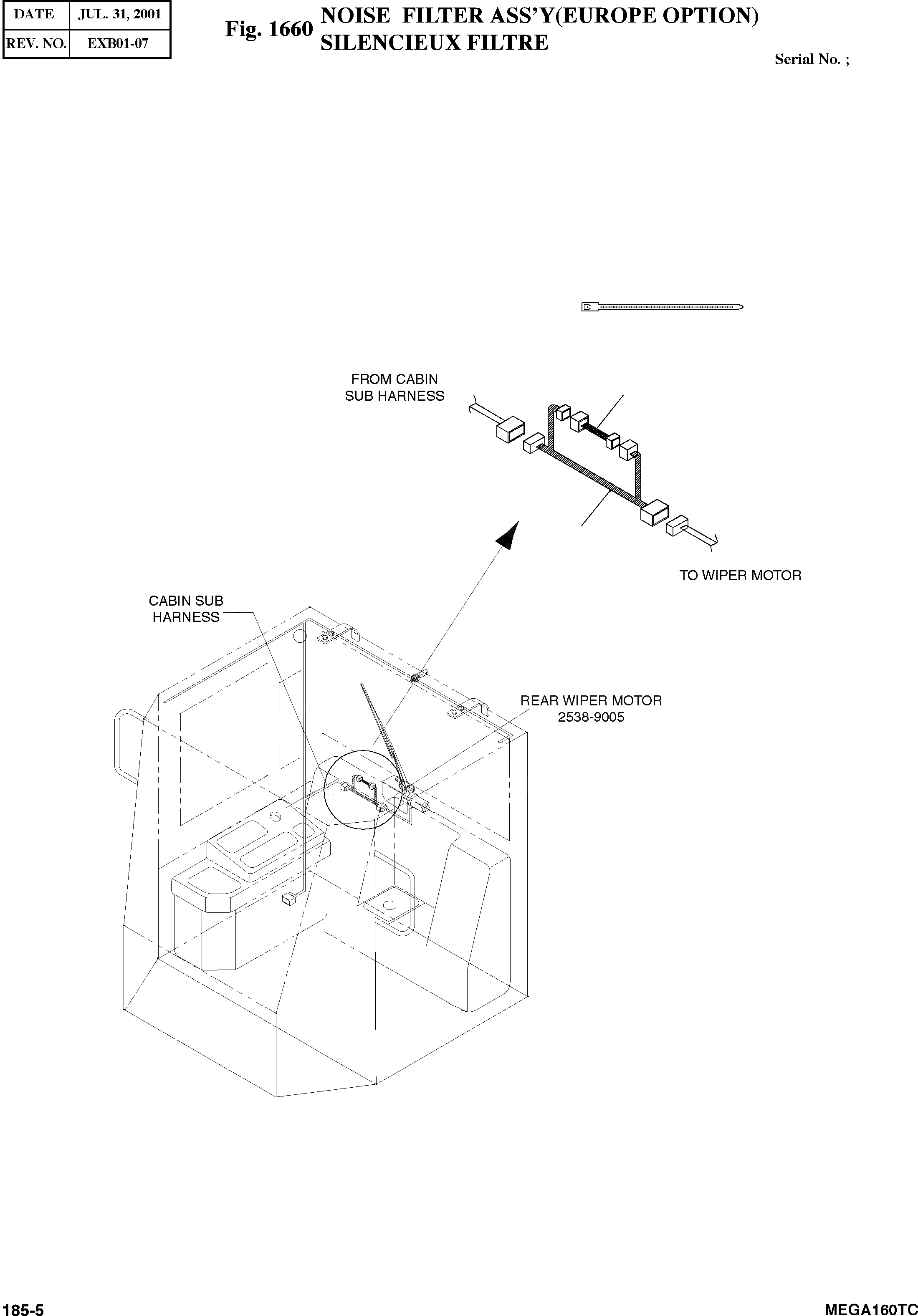 | DATE | JUL. 31, 2001 |
|---|---|
| REV. NO. | EXB01-07 |

Fig. 1660 NOISE FILTER ASS'Y(EUROPE OPTION)
SILENCIEUX FILTRE

Serial No. ;

FROM CABIN SUB HARNESS

TO WIPER MOTOR

CABIN SUB HARNESS

REAR WIPER MOTOR
2538-9005

185-5

MEGA160TC