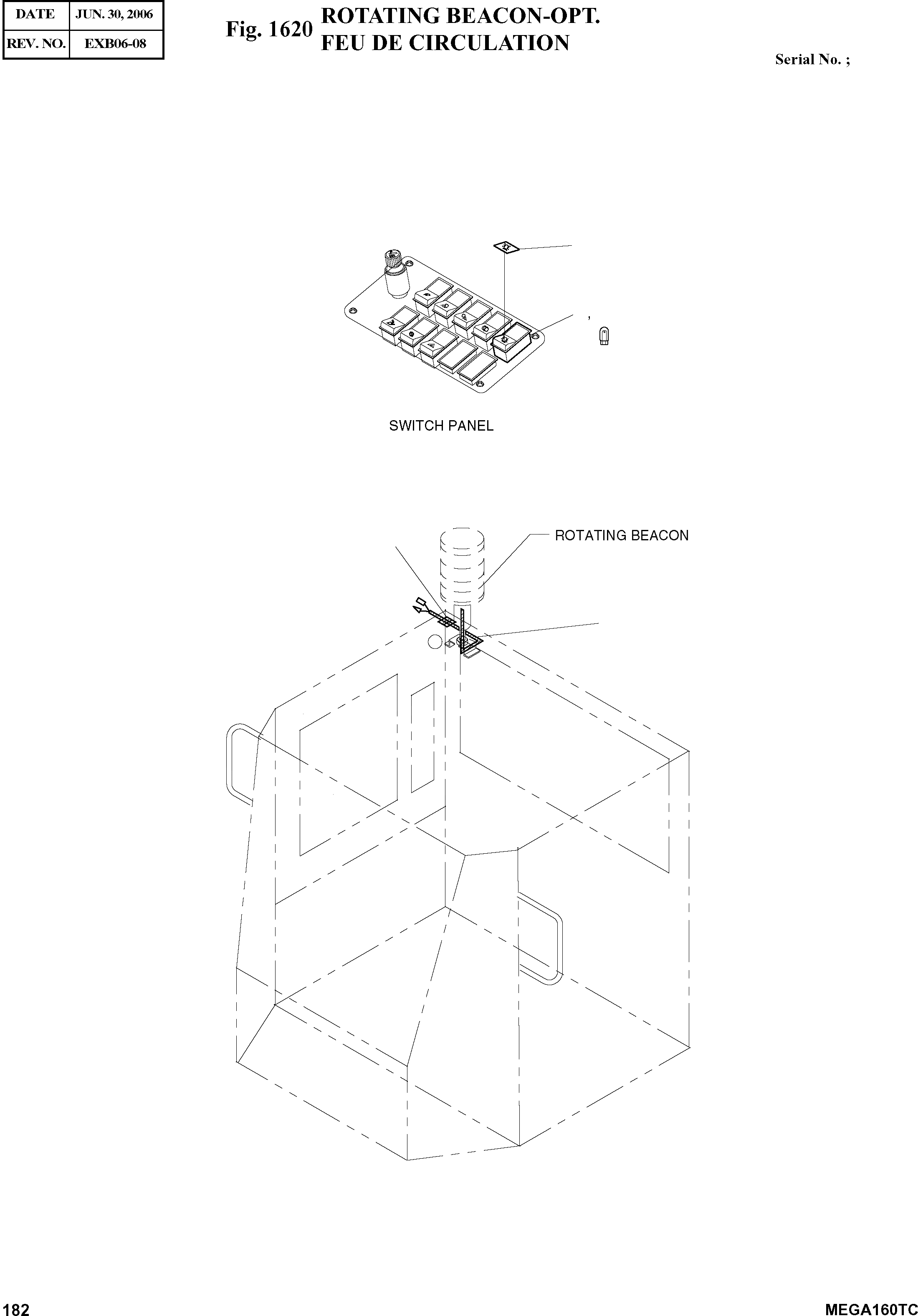 | DATE | JUN. 30, 2006 |
|---|---|
| REV. NO. | EXB06-08 |

Fig. 1620 ROTATING BEACON-OPT.
FEU DE CIRCULATION

Serial No. ;

,

SWITCH PANEL

ROTATING BEACON

182

MEGA160TC