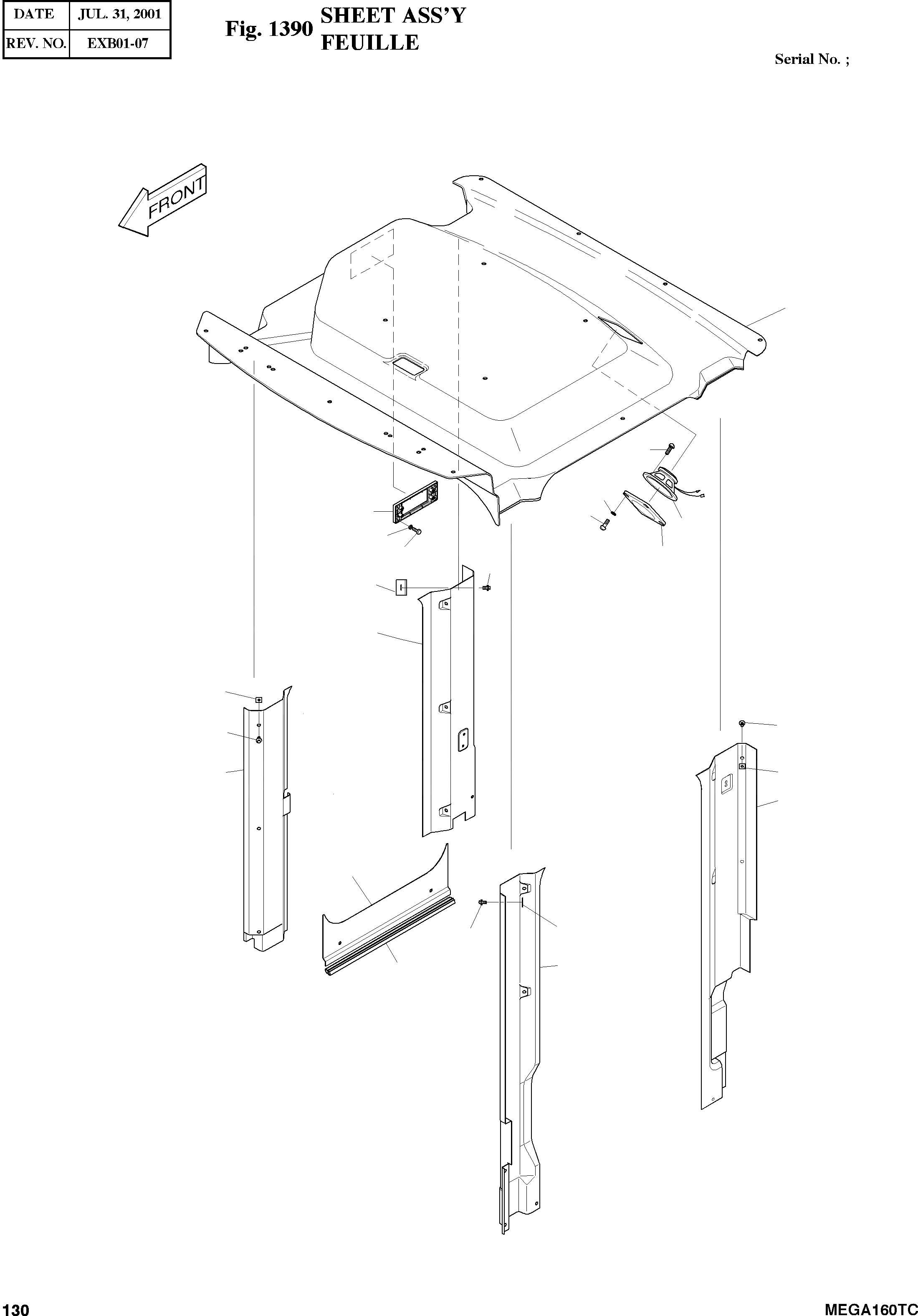 | DATE | JUL. 31, 2001 |
|---|---|
| REV. NO. | EXB01-07 |

Fig. 1390 SHEET ASS'Y
FEUILLE

Serial No. ;

FRONT

130

MEGA160TC