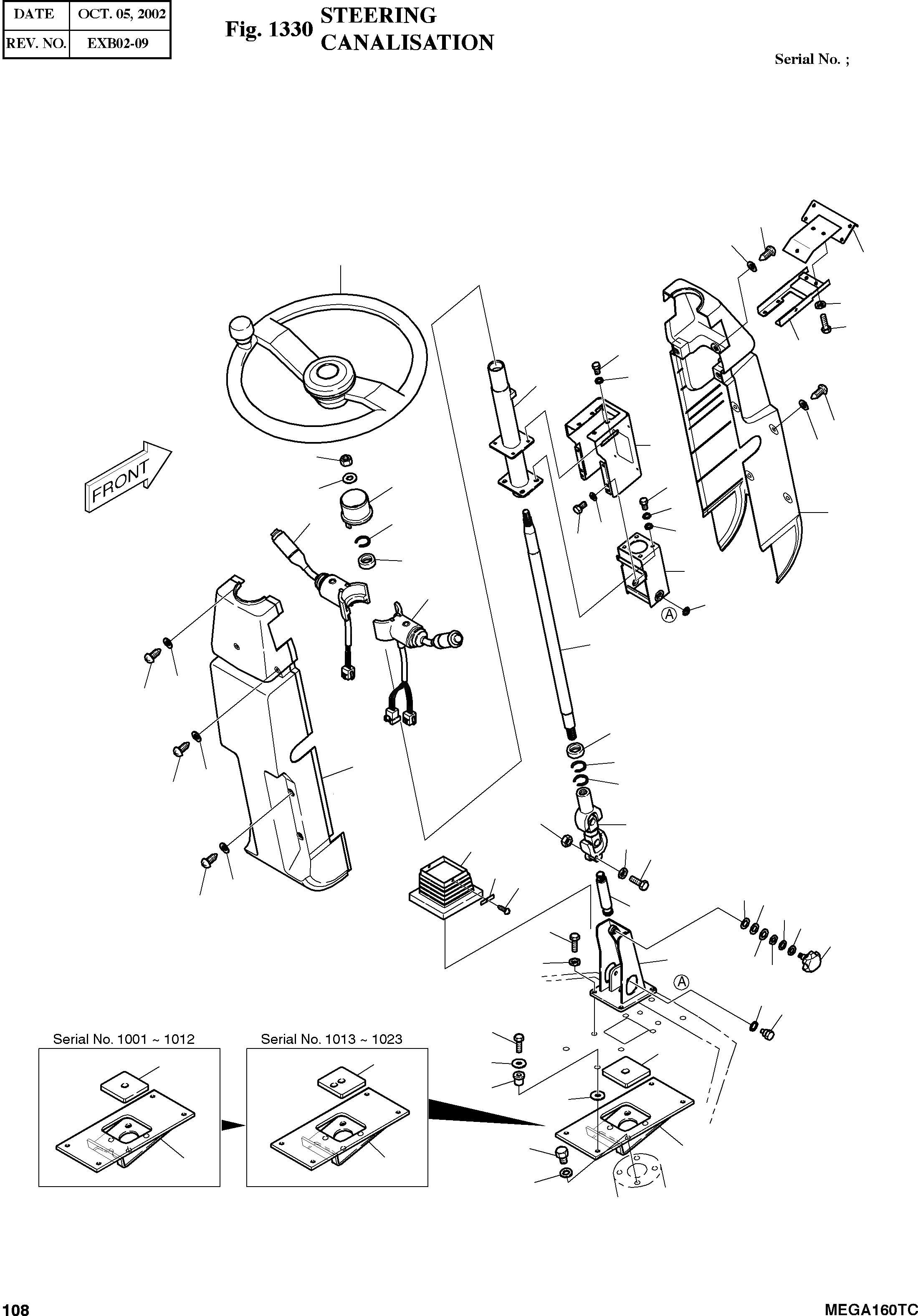 | DATE | OCT. 05, 2002 |
|---|---|
| REV. NO. | EXB02-09 |

Fig. 1330 STEERING CANALISATION

Serial No. ;

FRONT

A

A

Serial No. 1001 ~ 1012

Serial No. 1013 ~ 1023

108

MEGA160TC