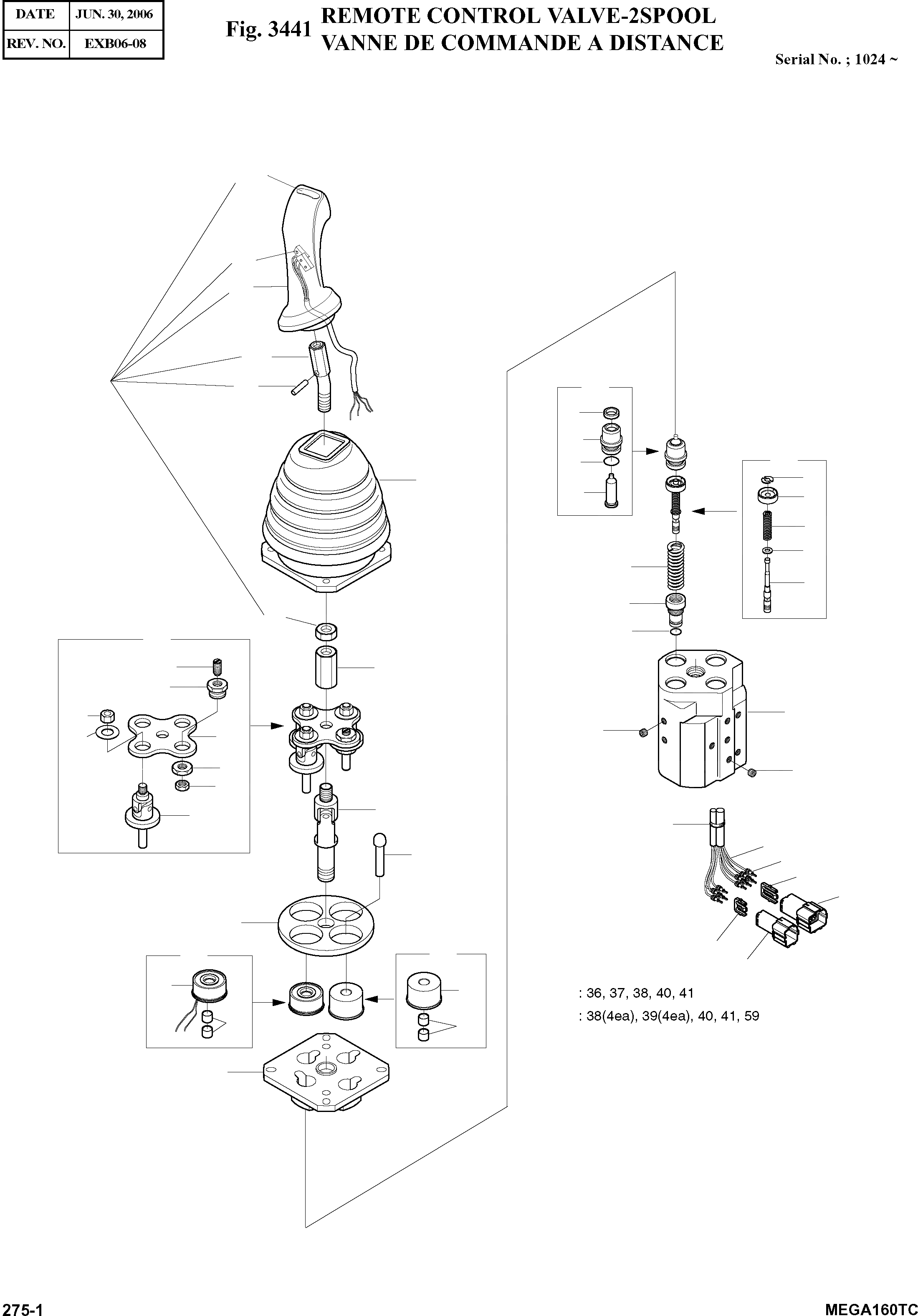 | DATE | JUN. 30, 2006 |
|---|---|
| REV. NO. | EXB06-08 |

Fig. 3441 REMOTE CONTROL VALVE-2SPOOL
VANNE DE COMMANDE A DISTANCE

Serial No. ; 1024 ~

: 36, 37, 38, 40, 41
: 38(4ea), 39(4ea), 40, 41, 59

275-1

MEGA160TC