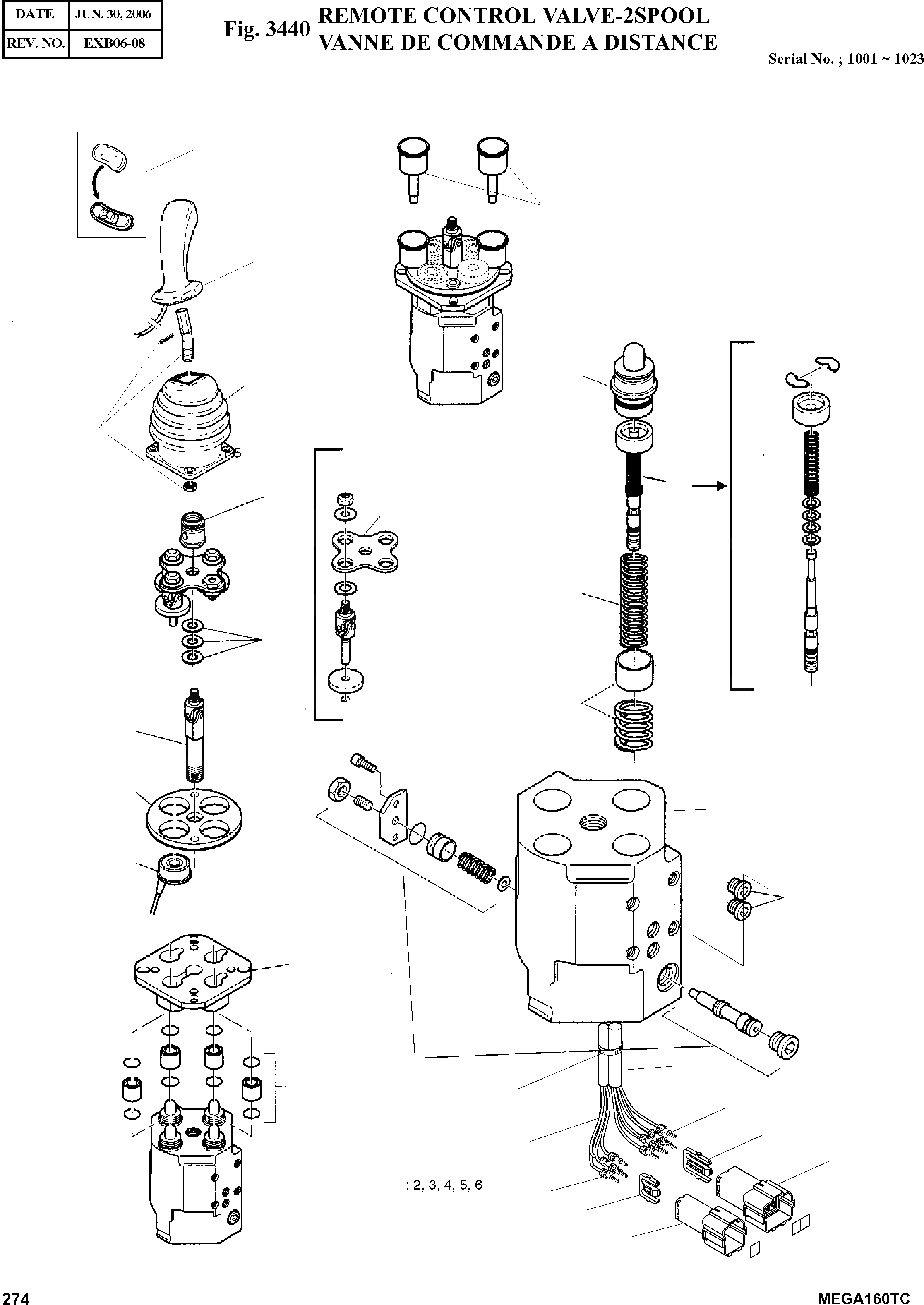 | DATE | JUN. 30, 2006 |
|---|---|
| REV. NO. | EXB06-08 |

Fig. 3440 REMOTE CONTROL VALVE-2SPOOL
VANNE DE COMMANDE A DISTANCE

Serial No. ; 1001 ~ 1023

5

: 2, 3, 4, 5, 6

274

MEGA160TC