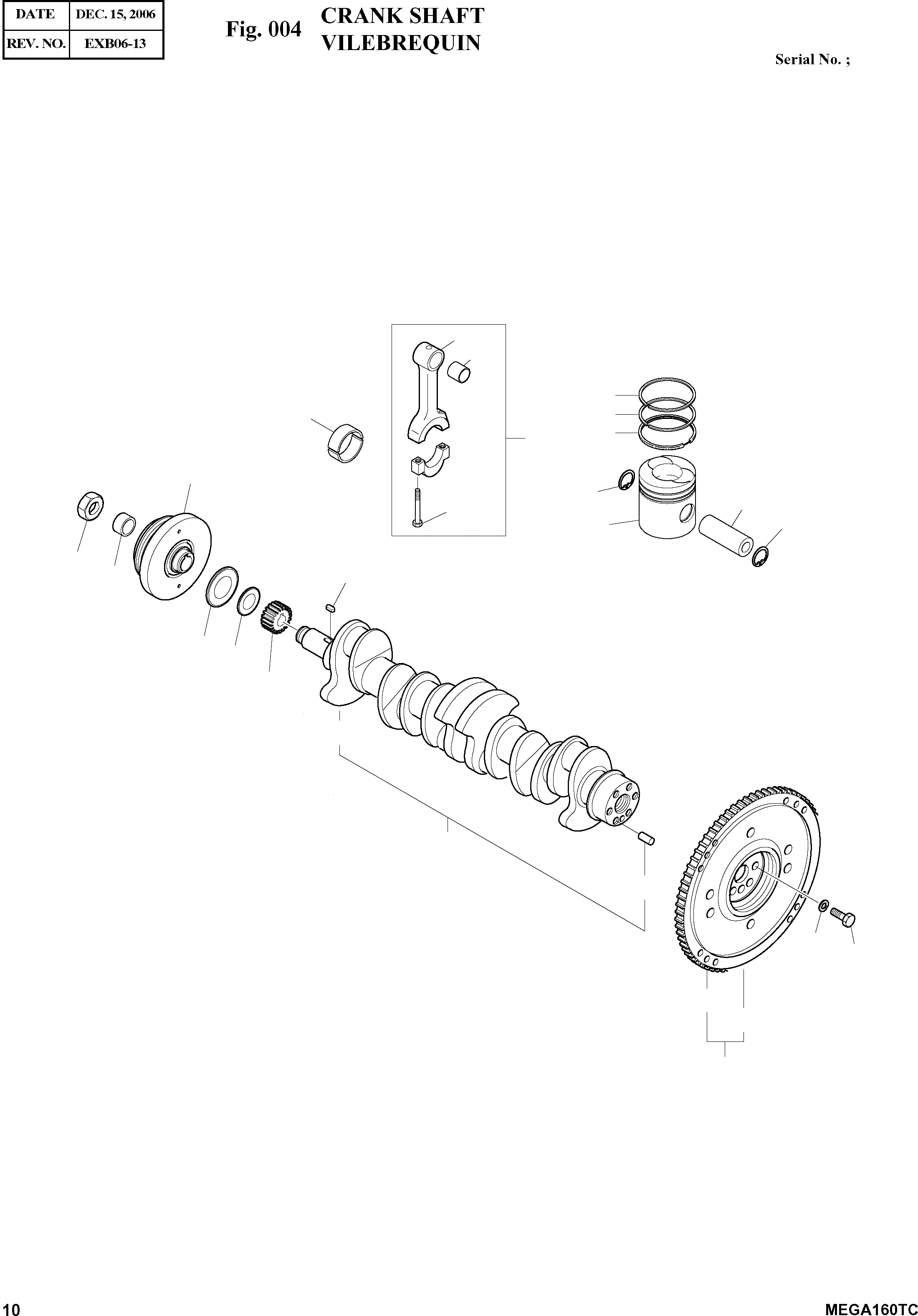 | DATE | DEC. 15, 2006 |
|---|---|
| REV. NO. | EXB06-13 |

Fig. 004 CRANK SHAFT VILEBREQUIN

Serial No. ;

10

MEGA160TC