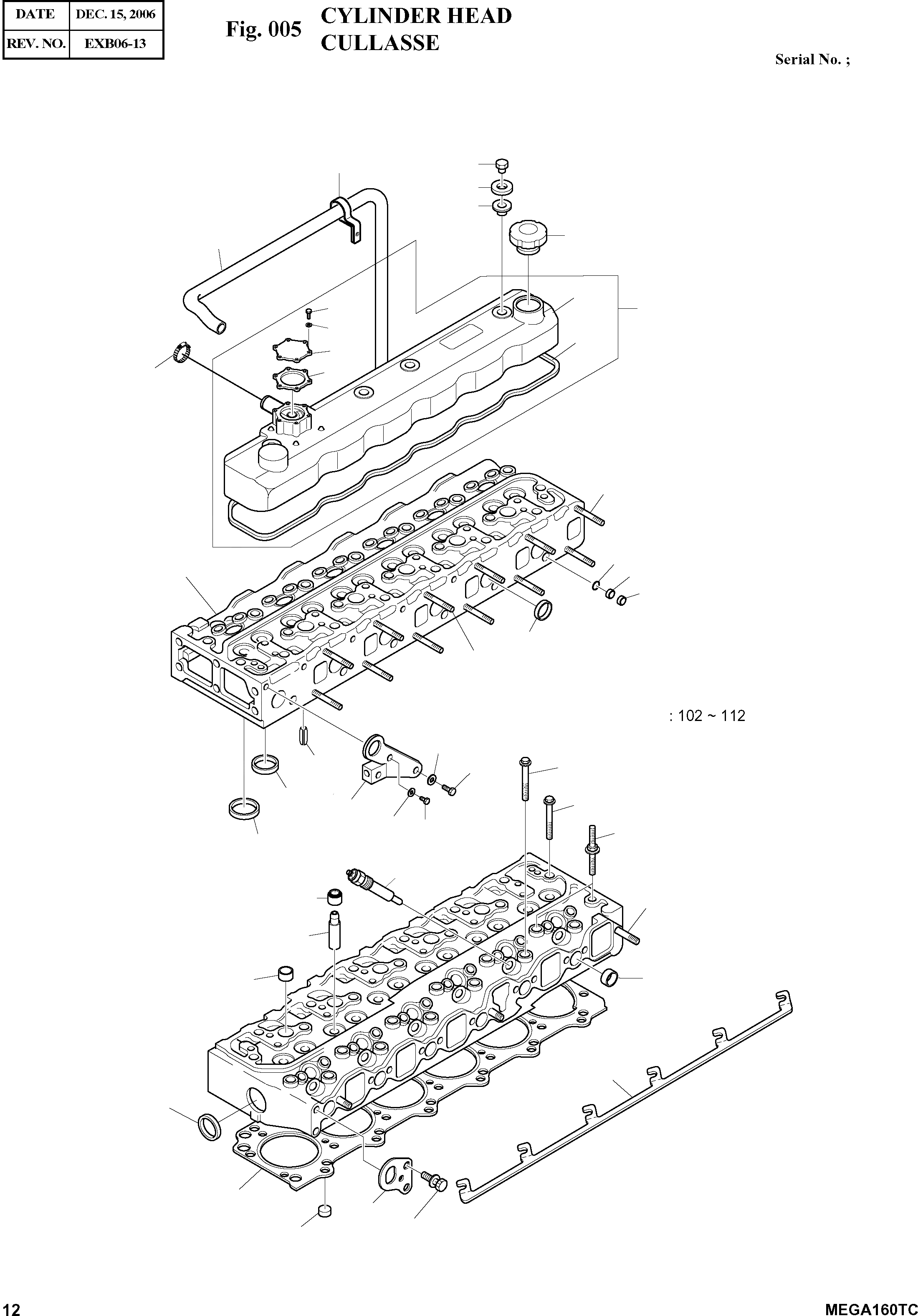 | DATE | DEC. 15, 2006 |
|---|---|
| REV. NO. | EXB06-13 |

Fig. 005 CYLINDER HEAD
CULLASSE

Serial No. ;

: 102 ~ 112

12

MEGA160TC