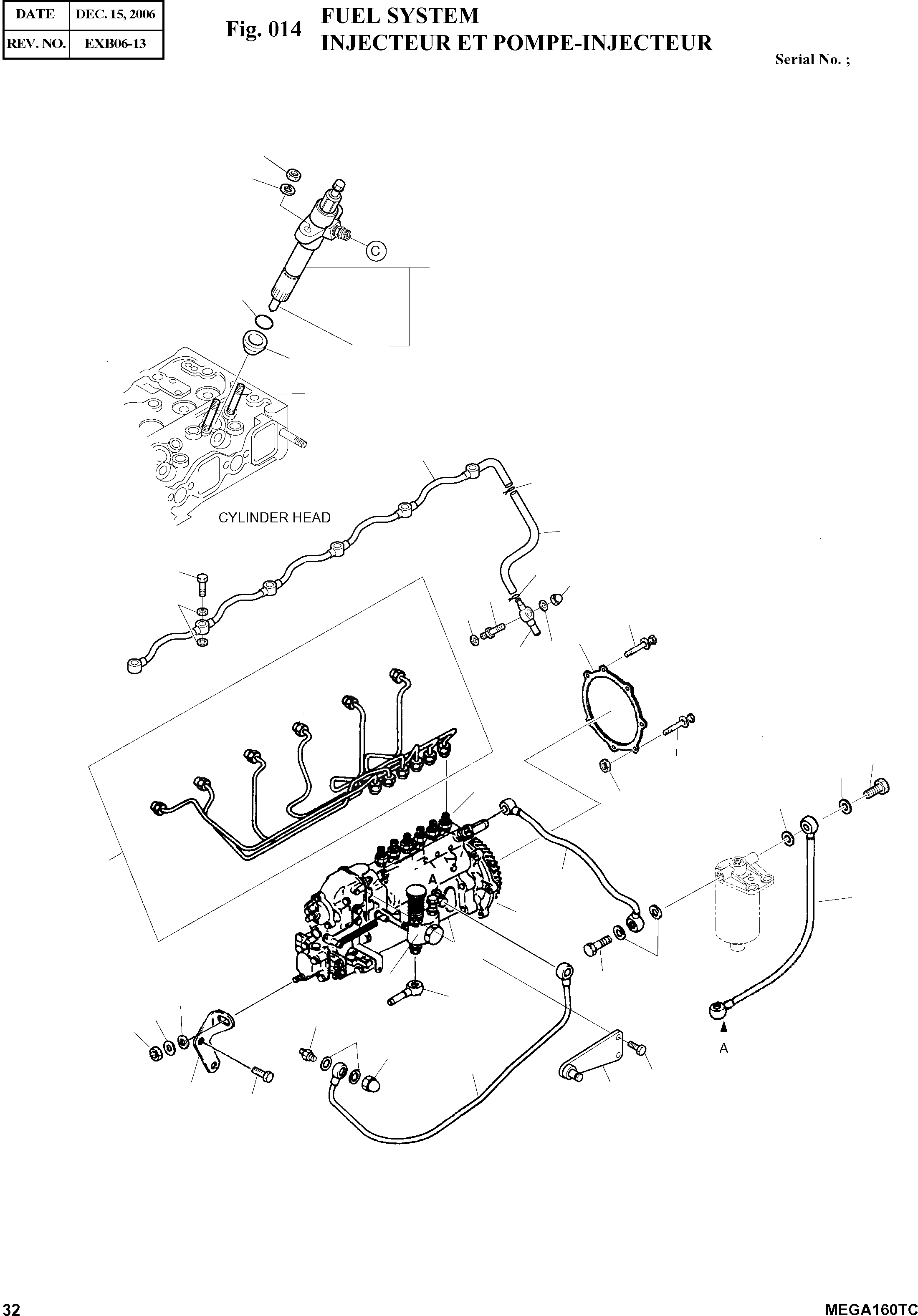 | DATE | DEC. 15, 2006 |
|---|---|
| REV. NO. | EXB06-13 |

Fig. 014 FUEL SYSTEM
INJECTEUR ET POMPE-INJECTEUR

Serial No. ;

C

CYLINDER HEAD

A

A

32

MEGA160TC