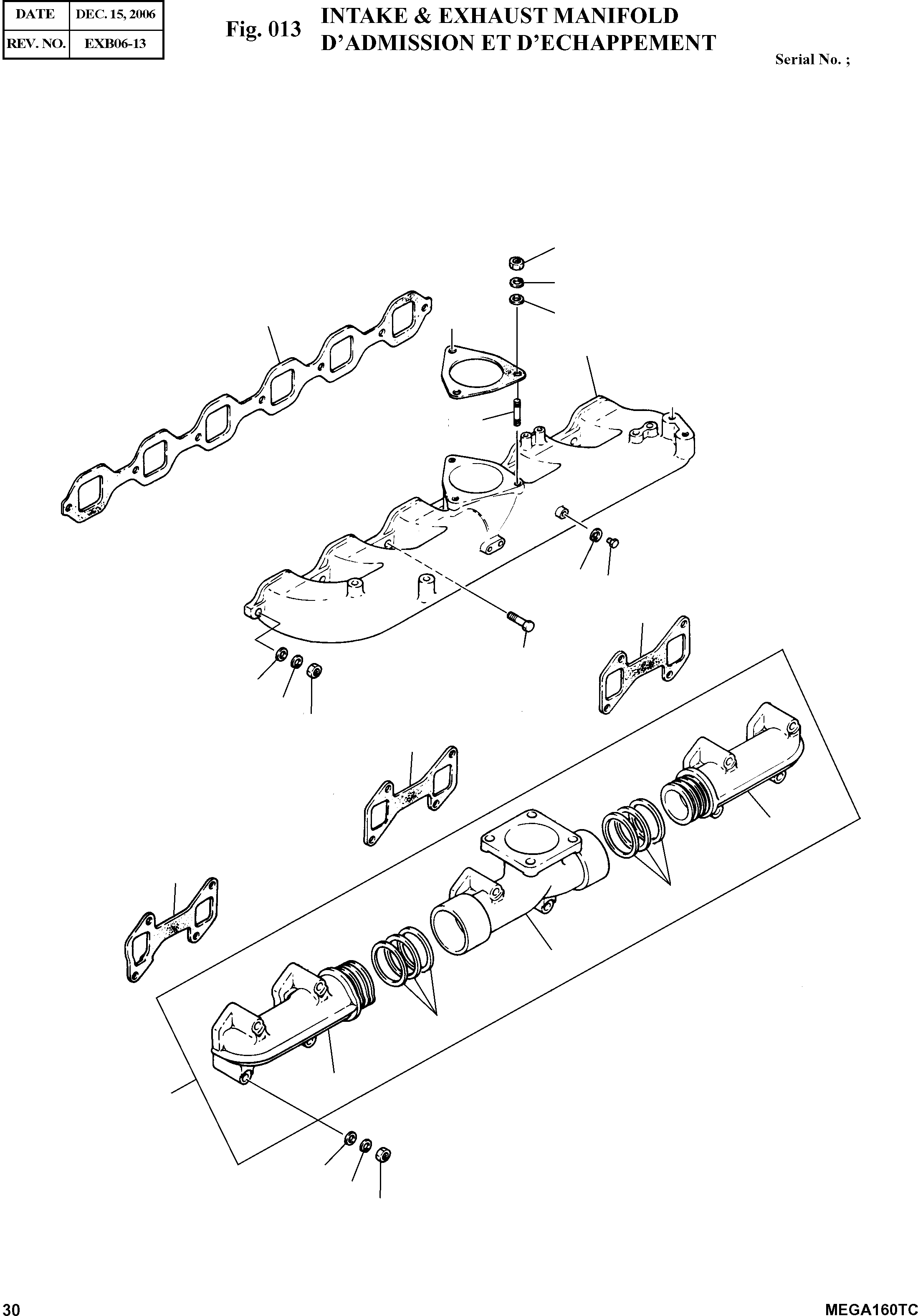 | DATE | DEC. 15, 2006 |
|---|---|
| REV. NO. | EXB06-13 |

Fig. 013 INTAKE & EXHAUST MANIFOLD
D'ADMISSION ET D'ECHAPPEMENT

Serial No. ;

30

MEGA160TC