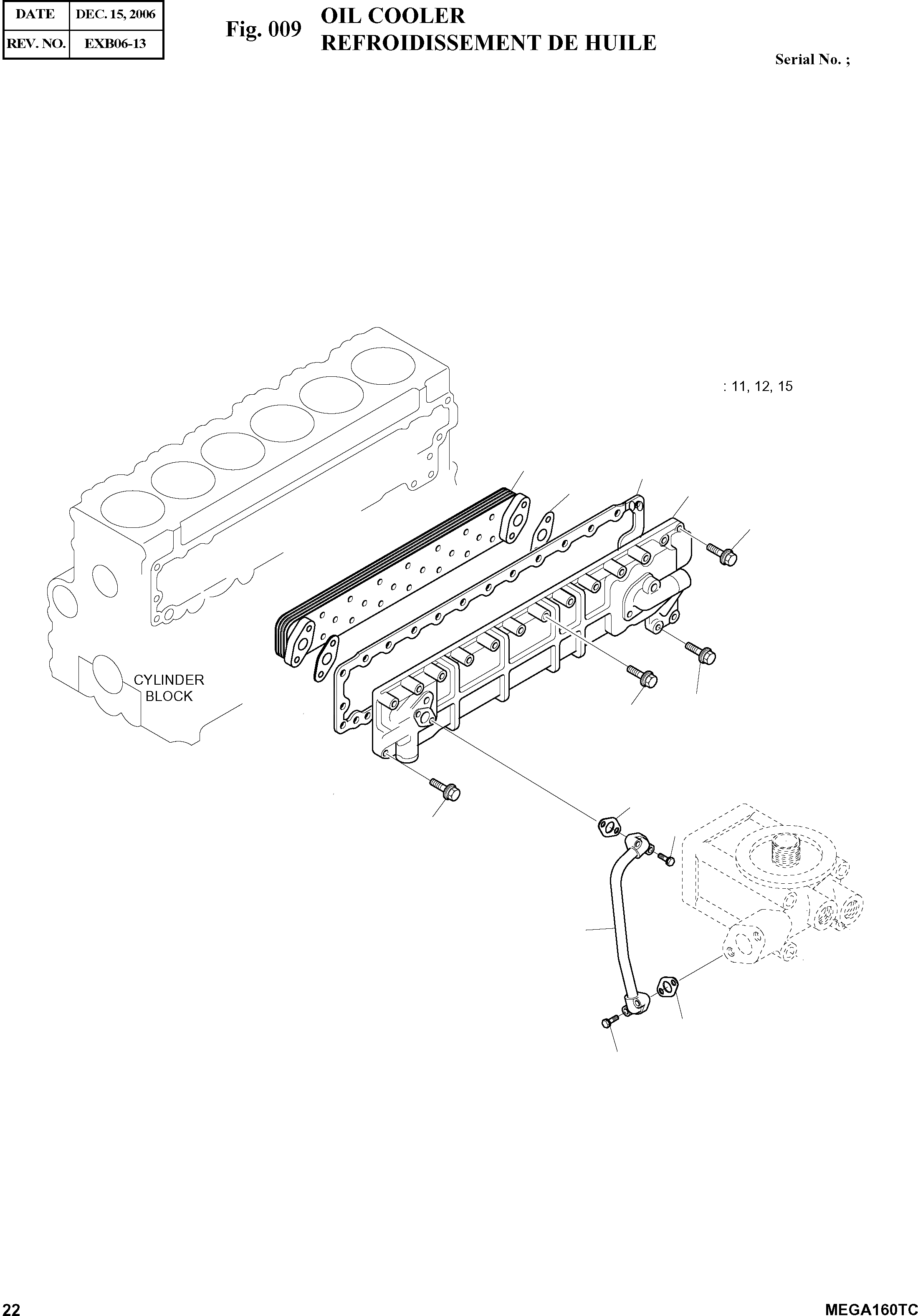 | DATE | DEC. 15, 2006 |
|---|---|
| REV. NO. | EXB06-13 |

Fig. 009 OIL COOLER
REFROIDISSEMENT DE HUILE

Serial No. ;

: 11, 12, 15

CYLINDER BLOCK

22

MEGA160TC