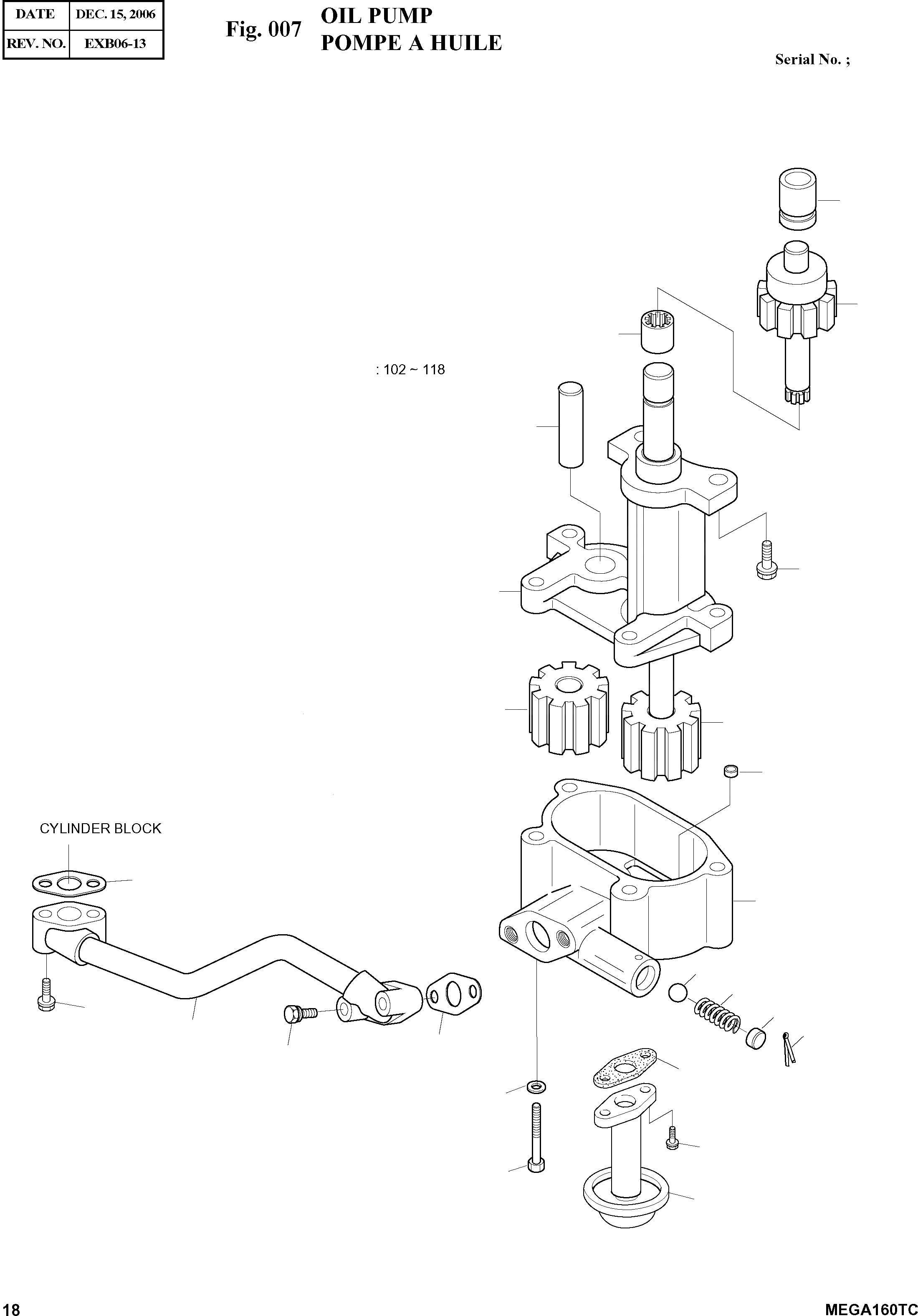 | DATE | DEC. 15, 2006 |
|---|---|
| REV. NO. | EXB06-13 |

Fig. 007 OIL PUMP
POMPE A HUILE

Serial No. ;

: 102 ~ 118

CYLINDER BLOCK

18

MEGA160TC