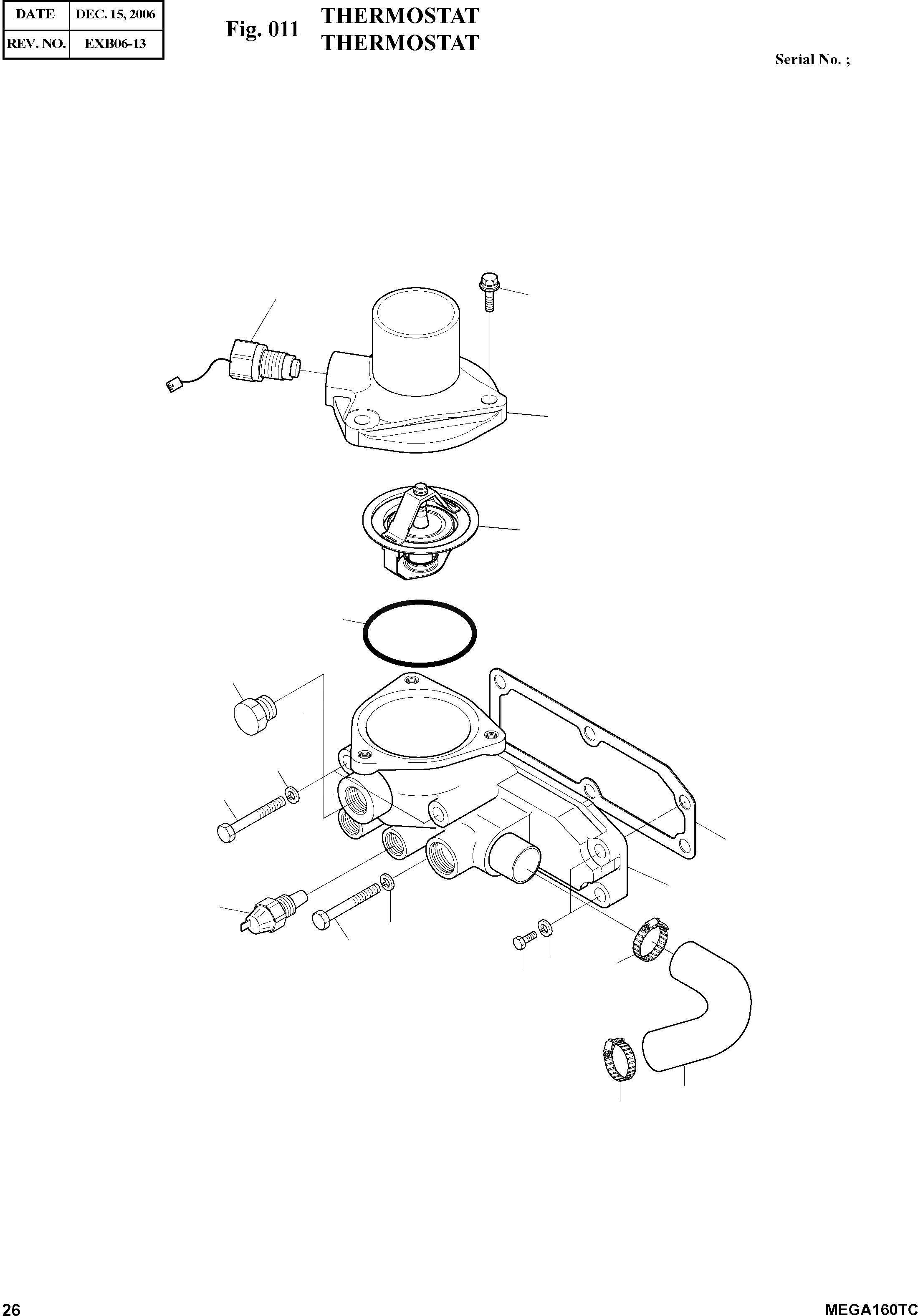 | DATE | DEC. 15, 2006 |
|---|---|
| REV. NO. | EXB06-13 |

Fig. 011 THERMOSTAT
THERMOSTAT

Serial No. ;

26

MEGA160TC