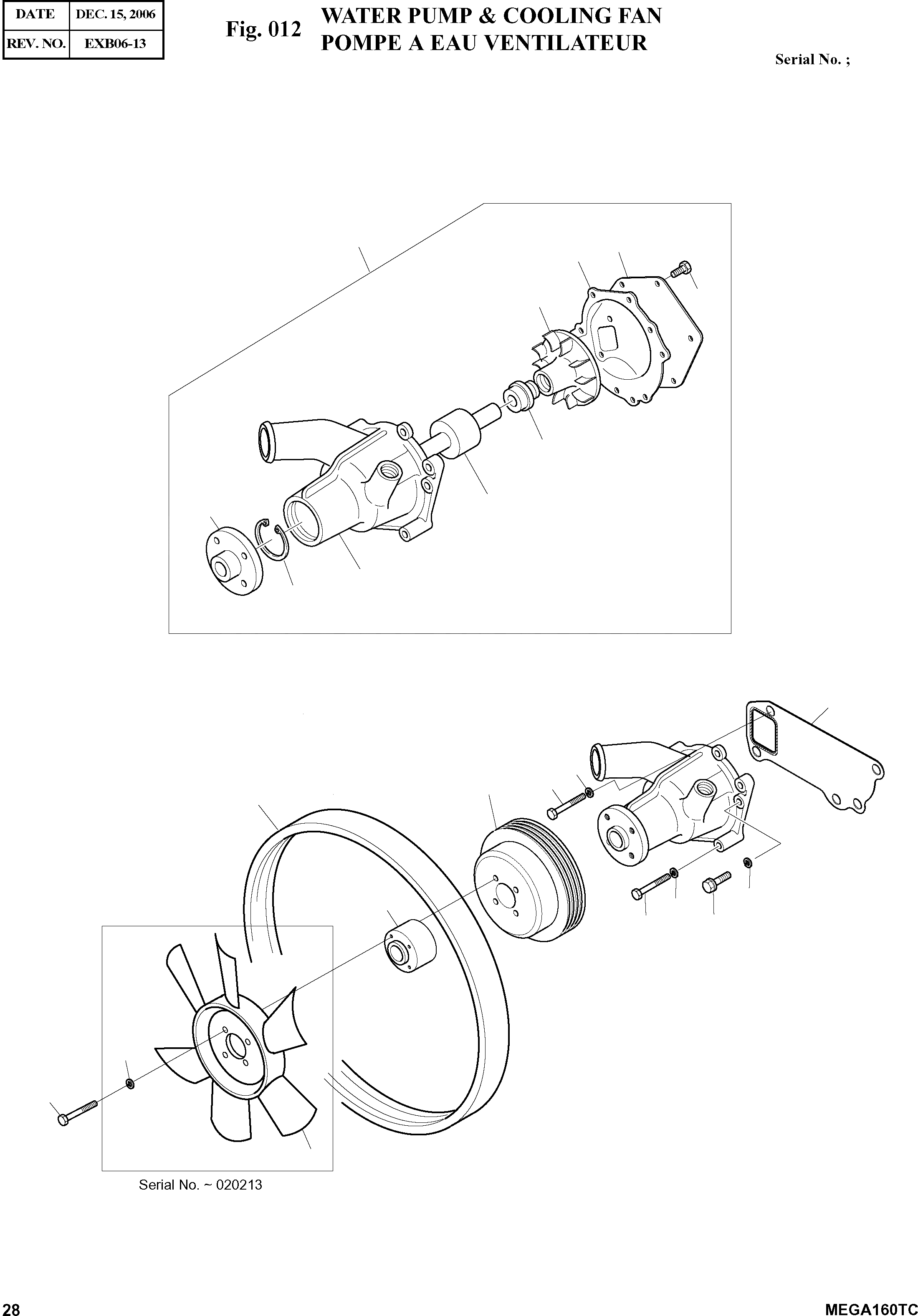 | DATE | DEC. 15, 2006 |
|---|---|
| REV. NO. | EXB06-13 |

Fig. 012 WATER PUMP & COOLING FAN
POMPE A EAU VENTILATEUR

Serial No. ;

Serial No. ~ 020213

28

MEGA160TC