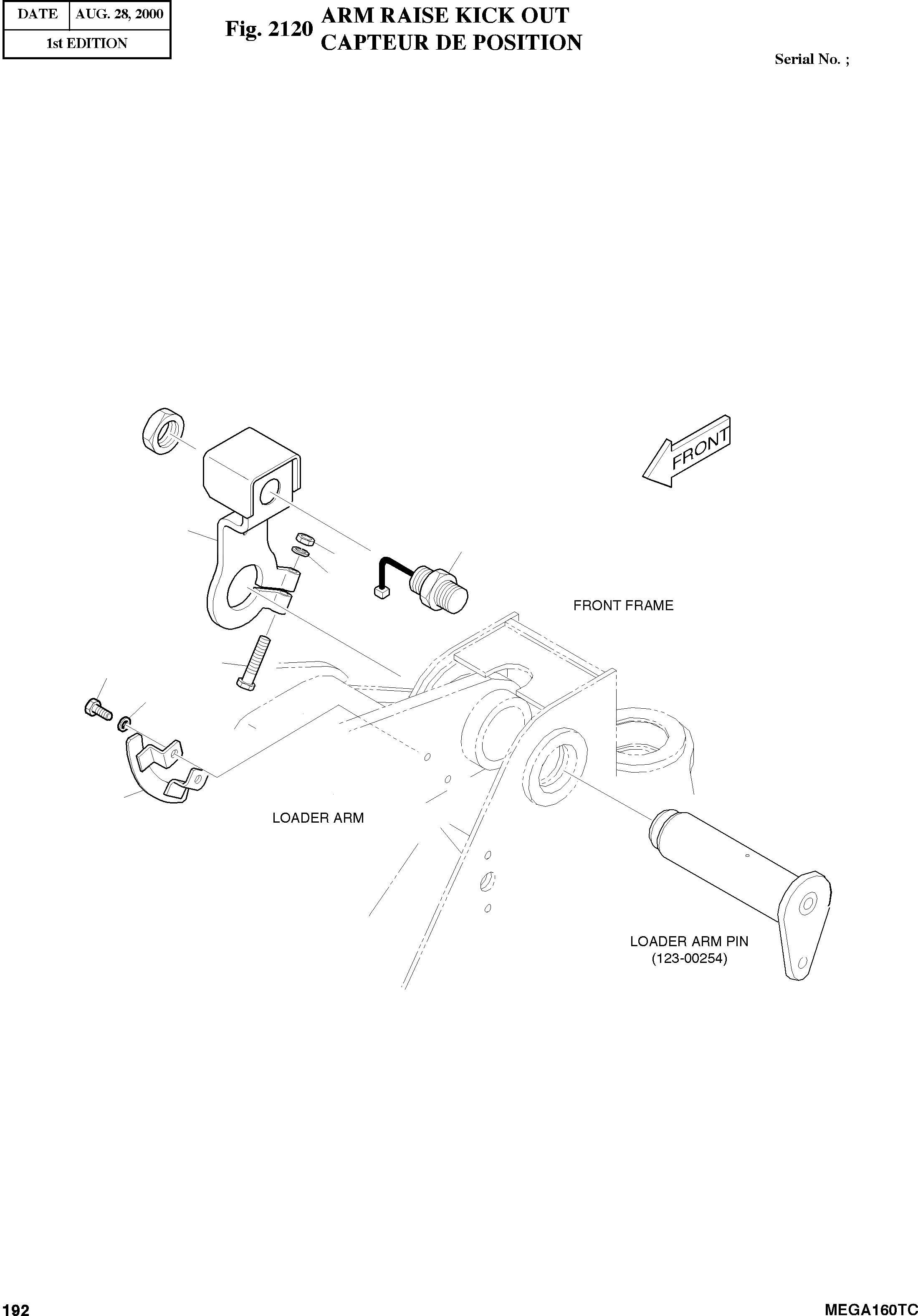 | DATE | AUG. 28, 2000 |
|---|---|
| 1st EDITION | |

Fig. 2120 ARM RAISE KICK OUT
CAPTEUR DE POSITION

Serial No. ;

FRONT

FRONT FRAME

LOADER ARM

LOADER ARM PIN
(123-00254)

192

MEGA160TC