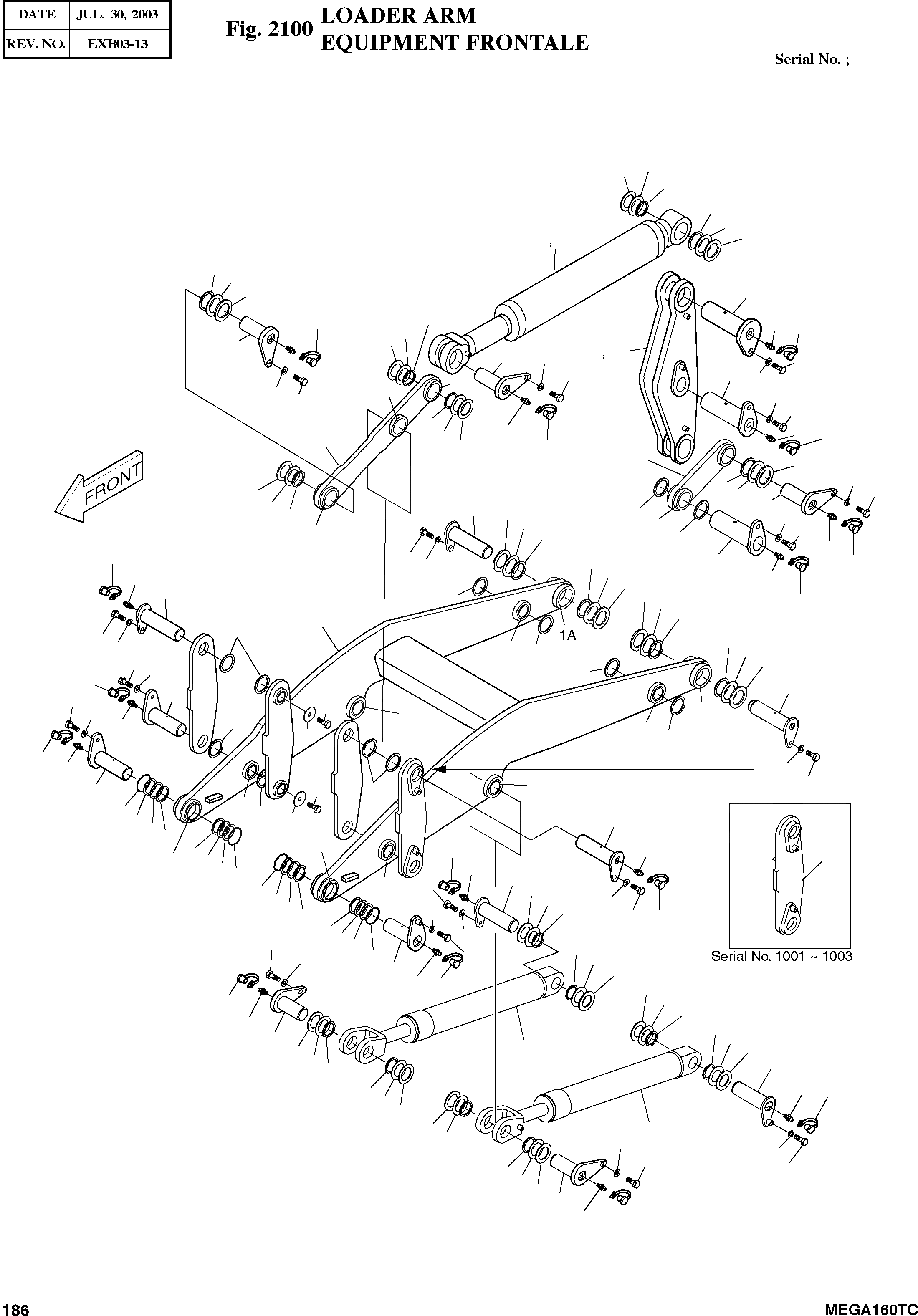 | DATE | JUL. 30, 2003 |
|---|---|
| REV. NO. | EXB03-13 |

Fig. 2100 LOADER ARM
EQUIPMENT FRONTALE

Serial No. ;

FRONT

1A

Serial No. 1001 ~ 1003

186

MEGA160TC