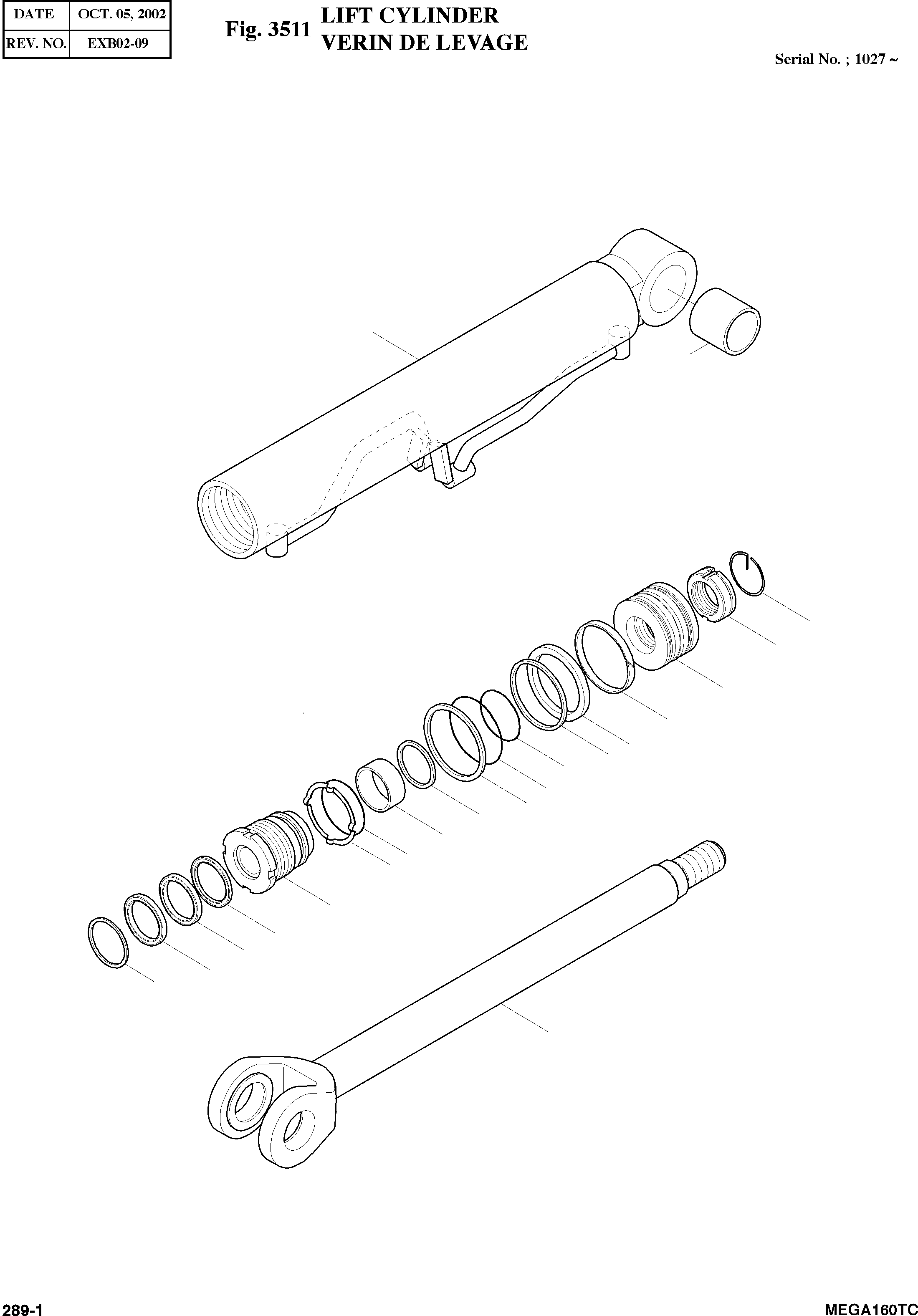 | DATE | OCT. 05, 2002 |
|---|---|
| REV. NO. | EXB02-09 |

Fig. 3511 LIFT CYLINDER
VERIN DE LEVAGE

Serial No. ; 1027 ~

289-1

MEGA160TC