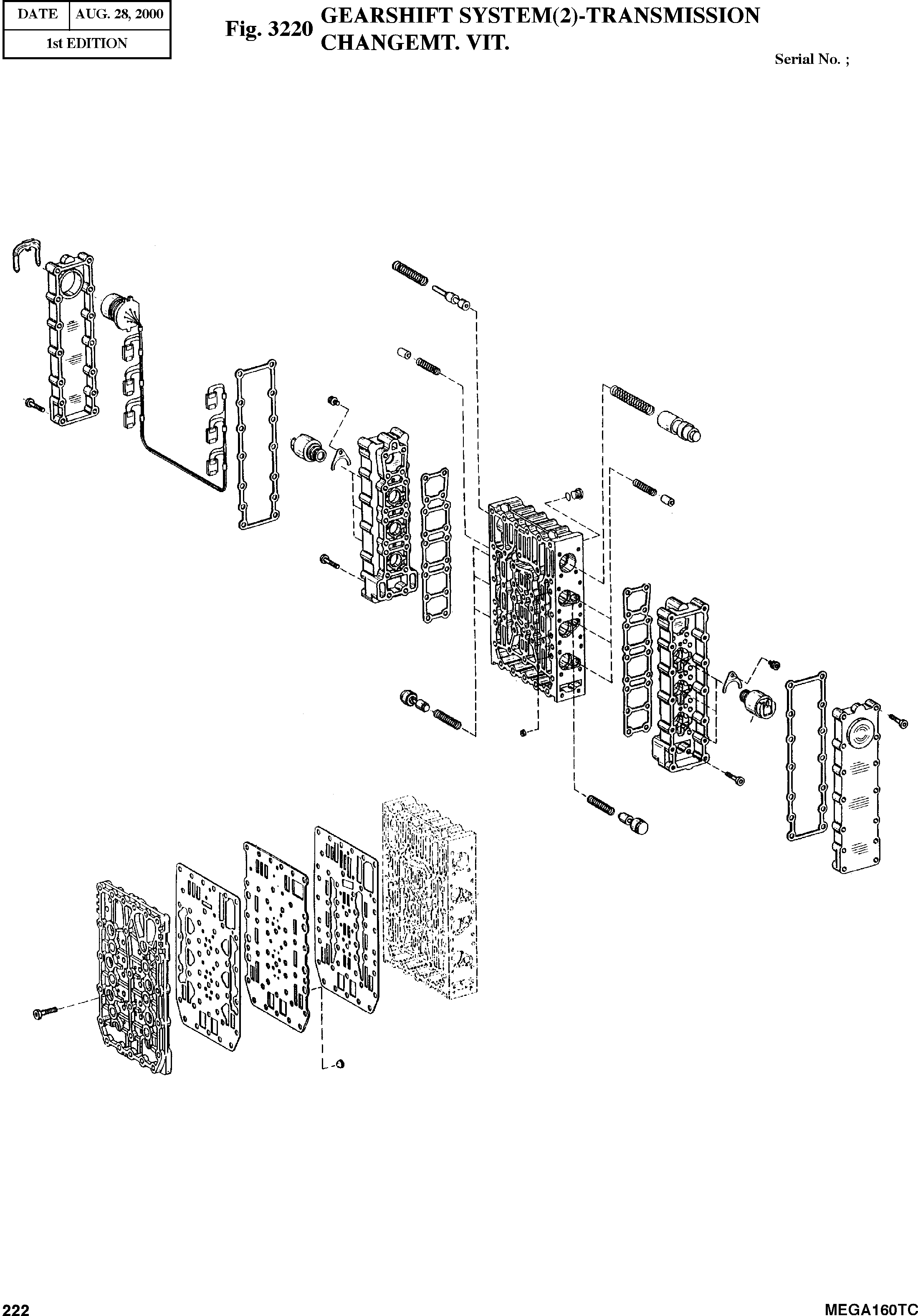 | DATE | AUG. 28, 2000 |
|---|---|
| 1st EDITION | |

Fig. 3220 GEARSHIFT SYSTEM(2)-TRANSMISSION CHANGEMT. VIT.

Serial No. ;

222

MEGA160TC