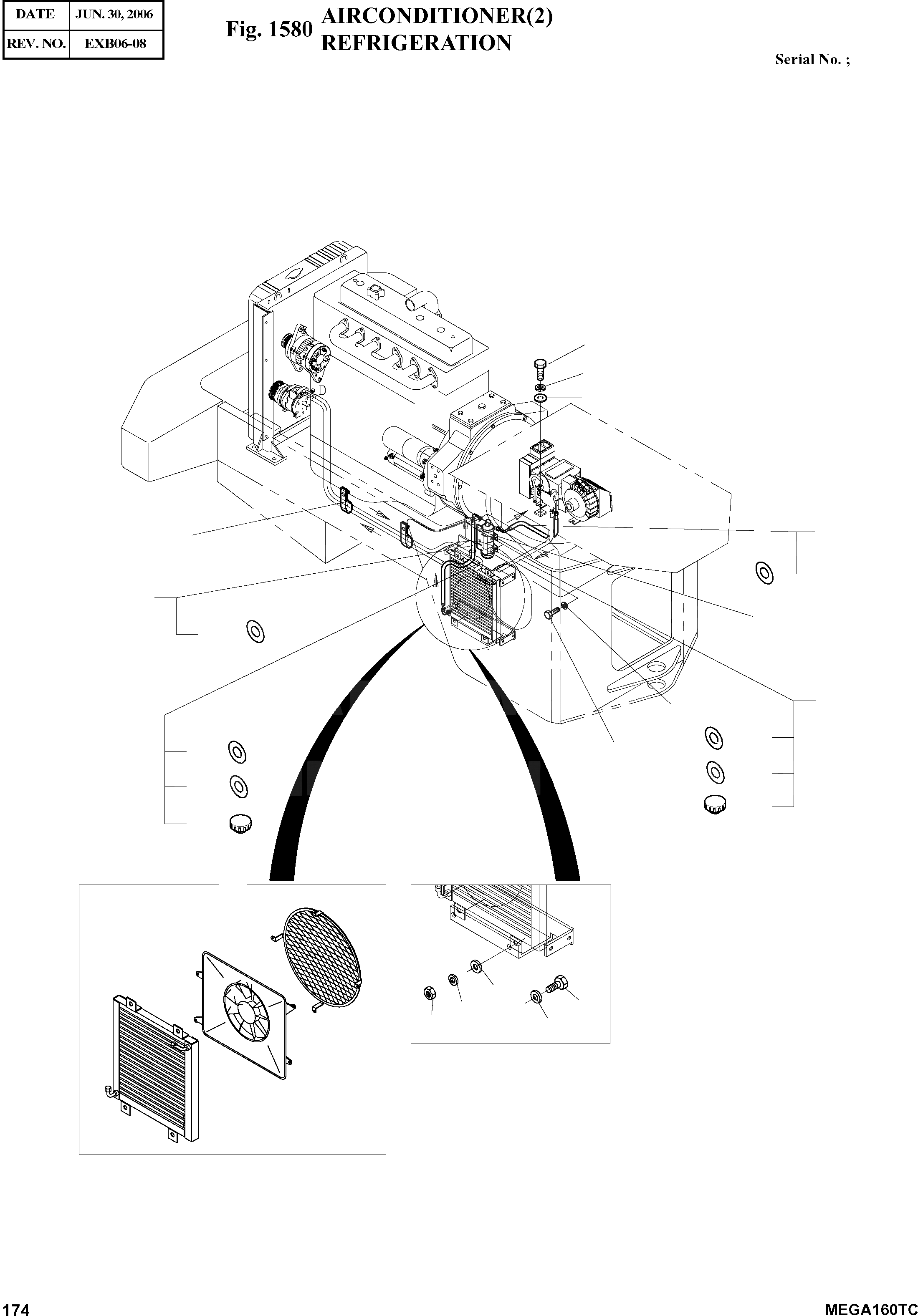 | DATE | JUN. 30, 2006 |
|---|---|
| REV. NO. | EXB06-08 |

Fig. 1580 AIRCONDITIONER(2) REFRIGERATION

Serial No. ;

174

MEGA160TC