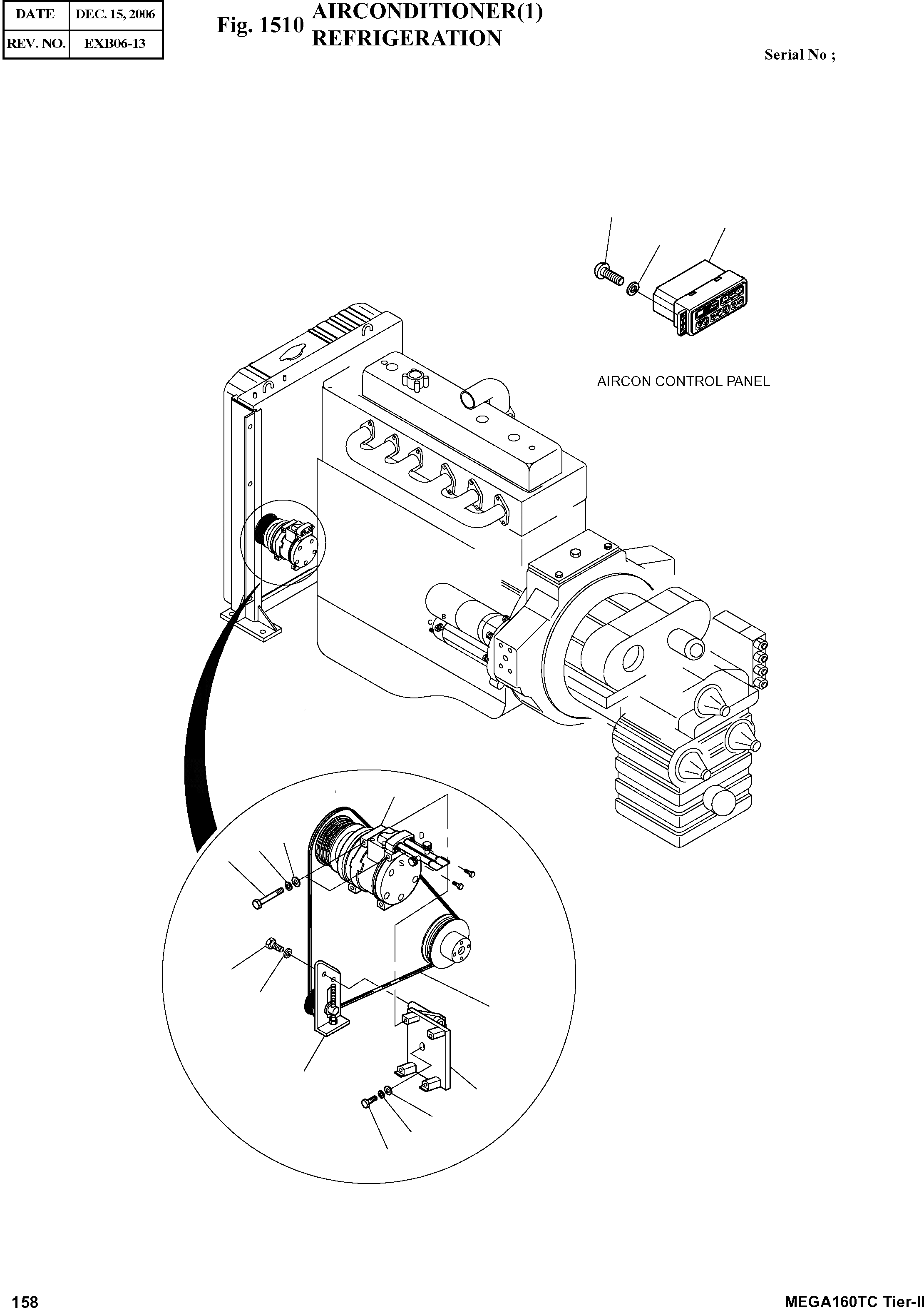 | DATE | DEC. 15, 2006 |
|---|---|
| REV. NO. | EXB06-13 |

Fig. 1510 AIRCONDITIONER(1) REFRIGERATION

Serial No ;

AIRCON CONTROL PANEL

C B

D

S

158

MEGA160TC Tier-II