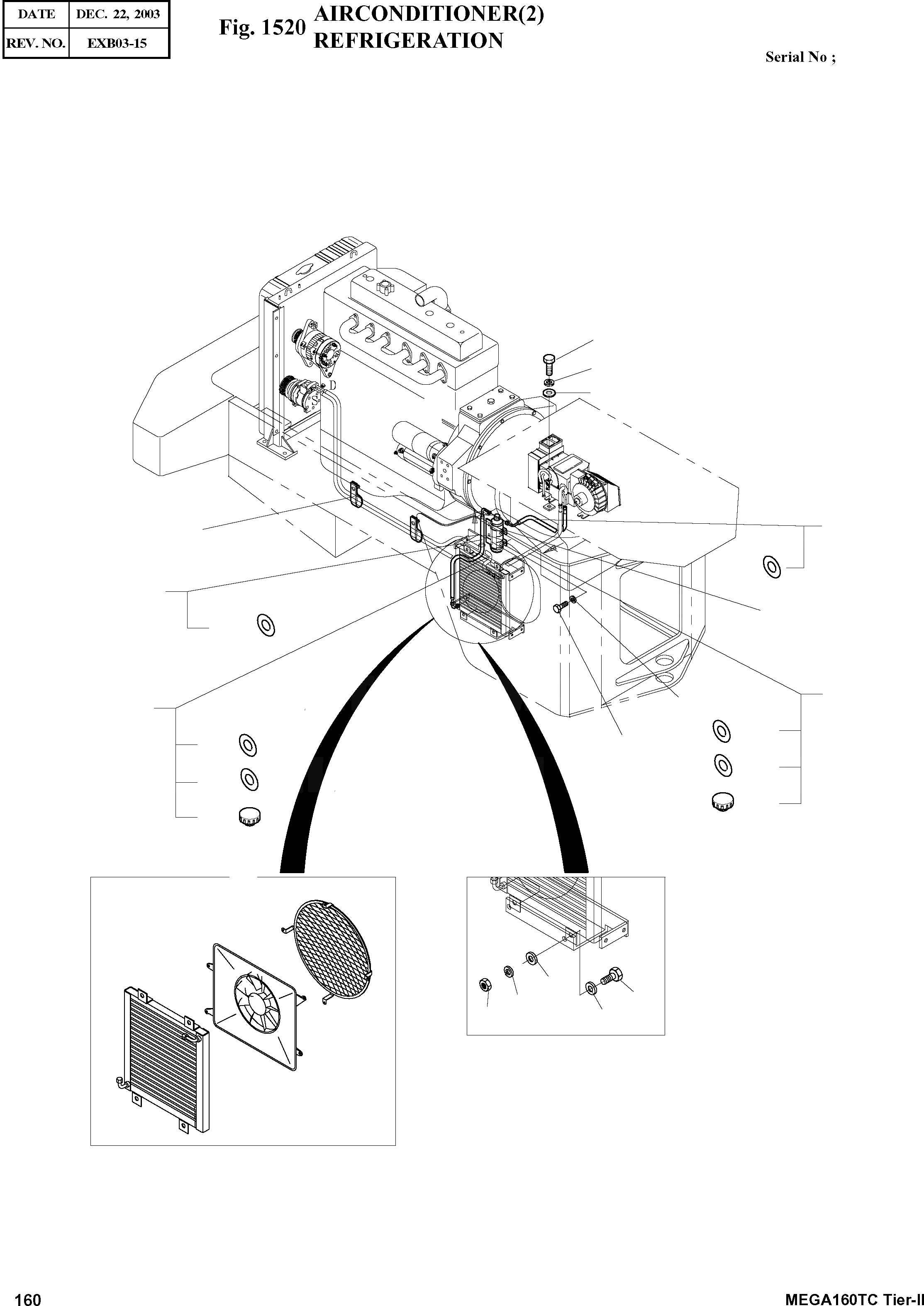 | DATE | DEC. 22, 2003 |
|---|---|
| REV. NO. | EXB03-15 |

Fig. 1520 AIRCONDITIONER(2) REFRIGERATION

Serial No ;

D

S

160

MEGA160TC Tier-II