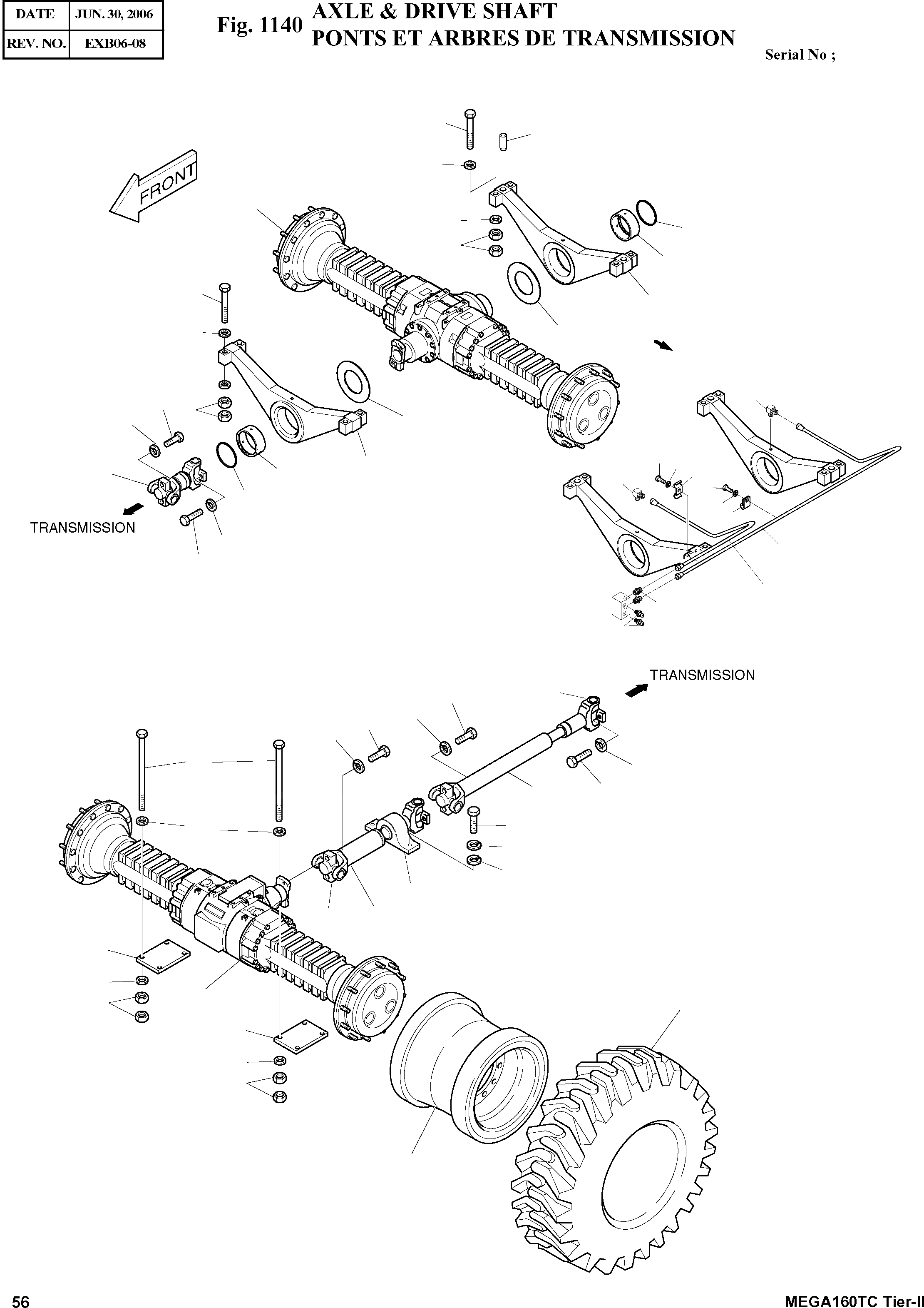 | DATE | JUN. 30, 2006 |
|---|---|
| REV. NO. | EXB06-08 |

Fig. 1140 AXLE & DRIVE SHAFT
PONTS ET ARBRES DE TRANSMISSION

Serial No ;

FRONT

TRANSMISSION

TRANSMISSION

56

MEGA160TC Tier-II