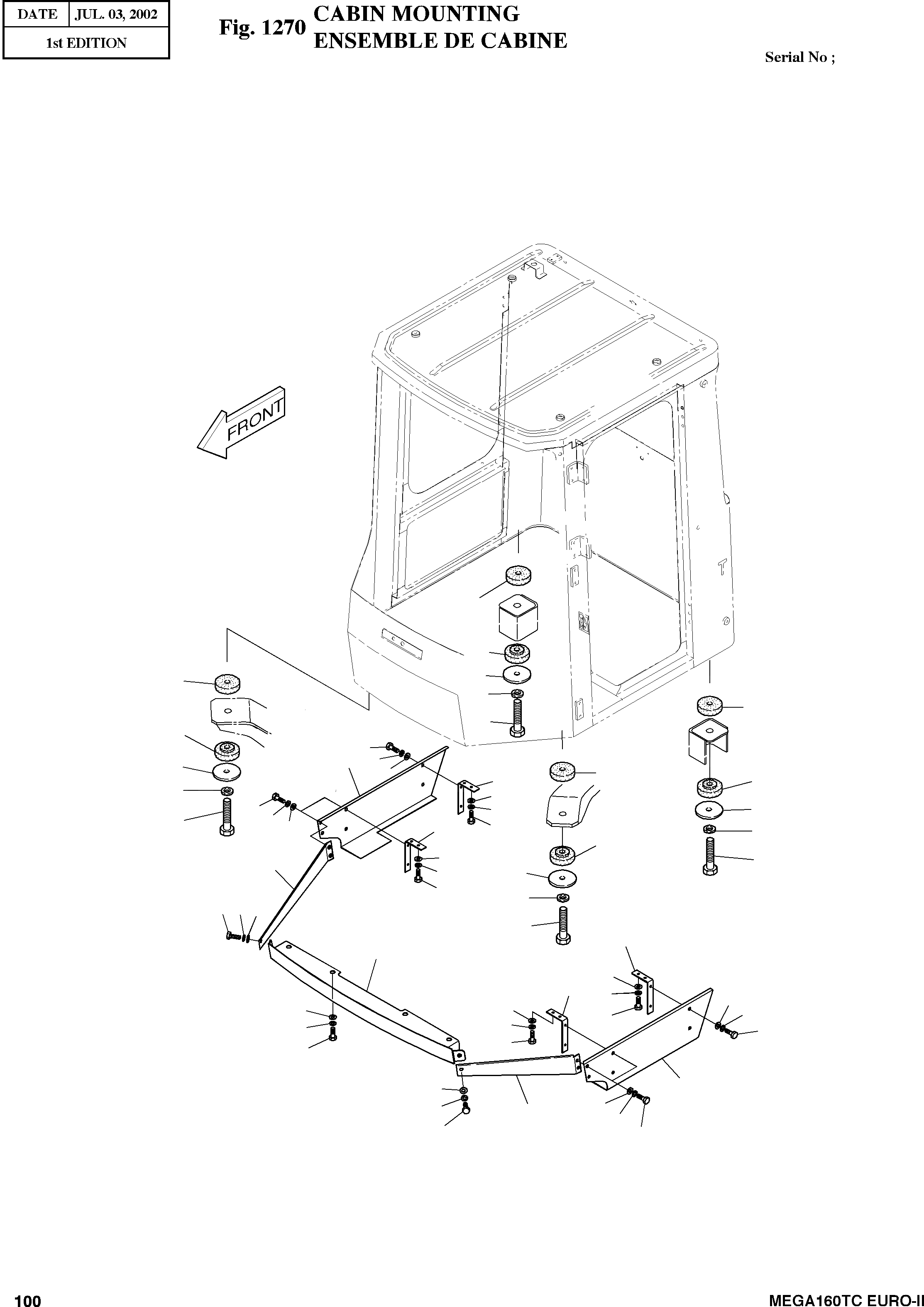 | DATE | JUL. 03, 2002 |
|---|---|
| 1st EDITION | |

Fig. 1270 CABIN MOUNTING
ENSEMBLE DE CABINE

Serial No ;

FRONT

100

MEGA160TC EURO-II