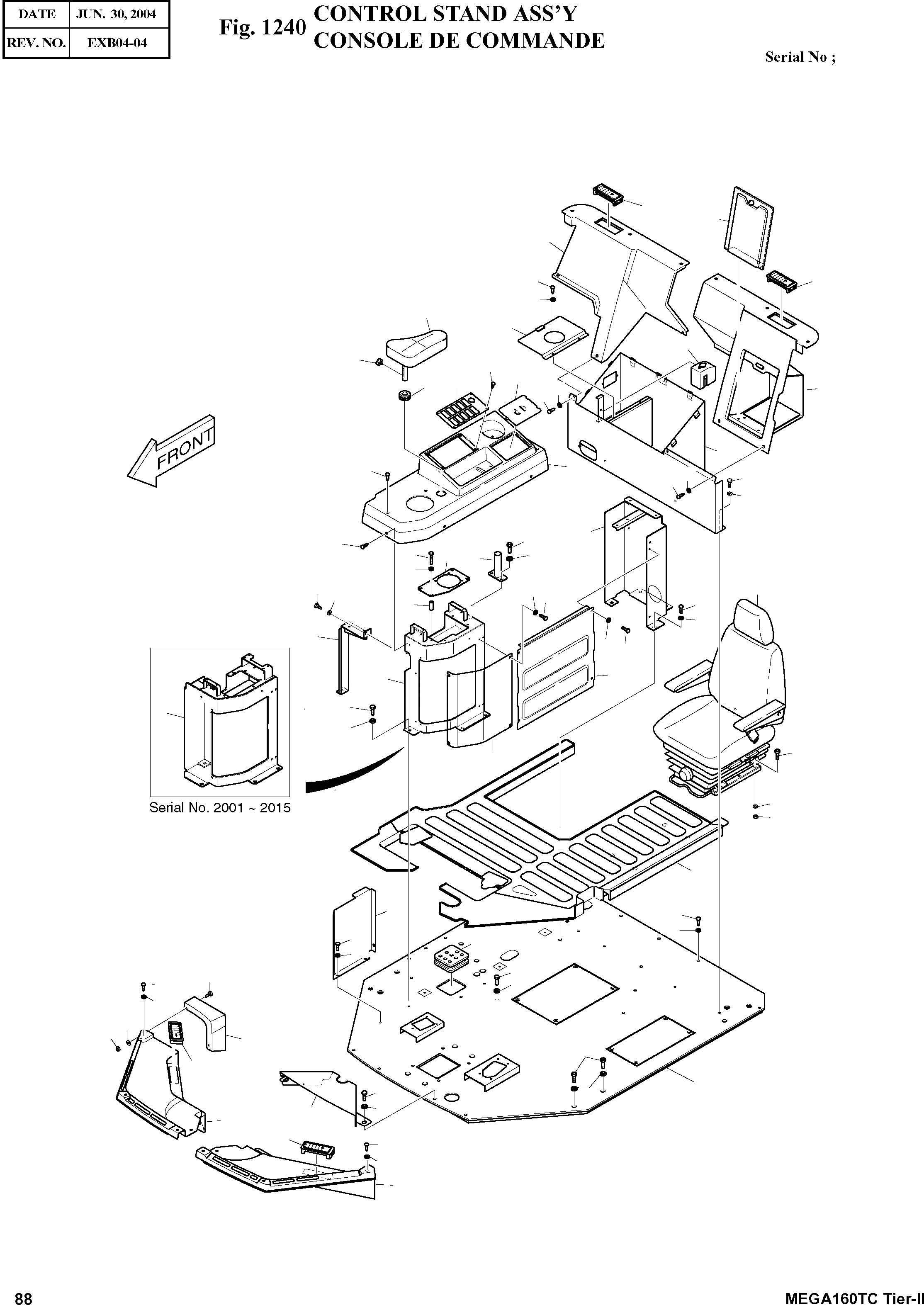 | DATE | JUN. 30, 2004 |
|---|---|
| REV. NO. | EXB04-04 |

Fig. 1240 CONTROL STAND ASS'Y
CONSOLE DE COMMANDE

Serial No ;

FRONT

Serial No. 2001 ~ 2015

88

MEGA160TC Tier-II