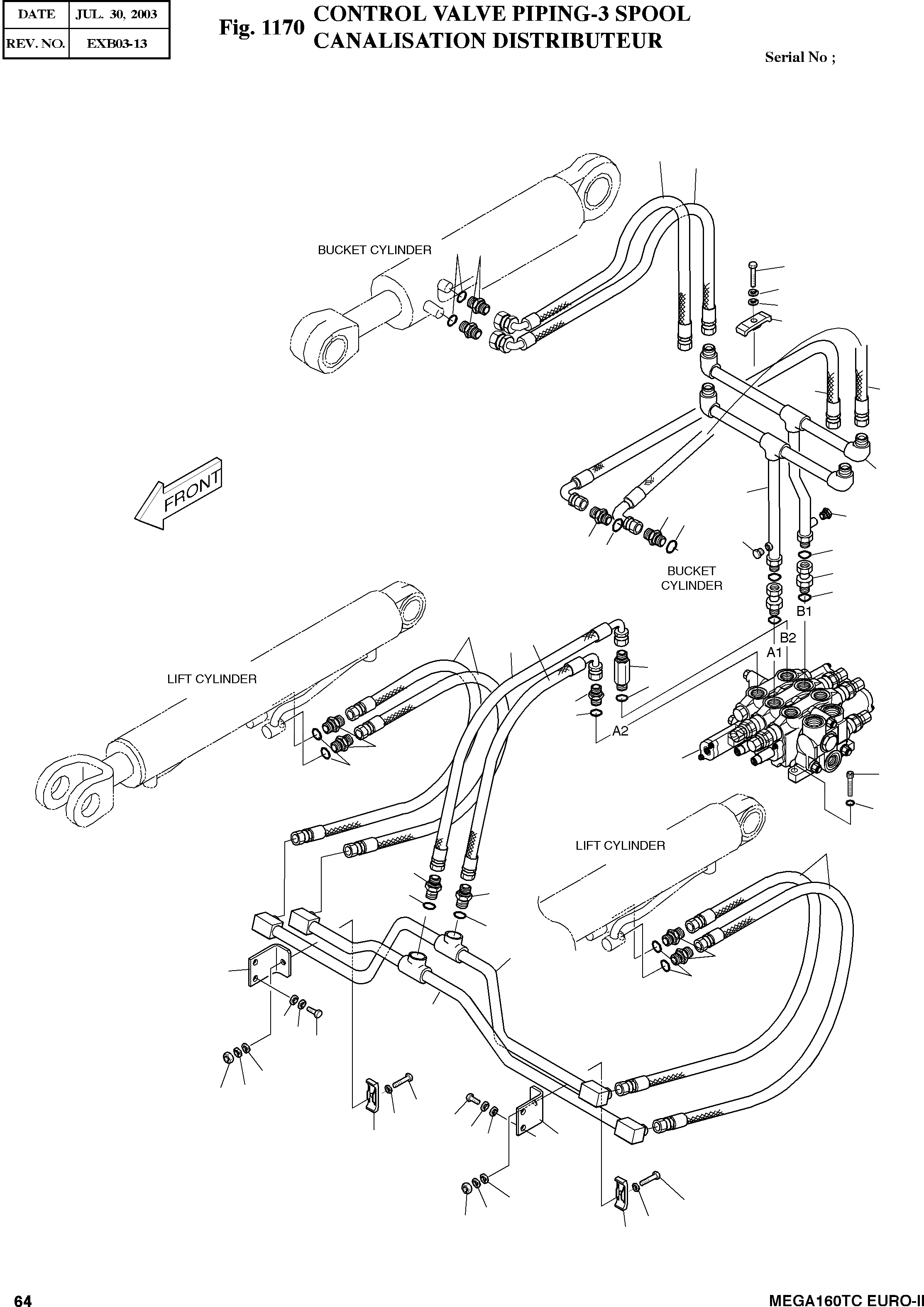 | DATE | JUL. 30, 2003 |
|---|---|
| REV. NO. | EXB03-13 |

Fig. 1170 CONTROL VALVE PIPING-3 SPOOL
CANALISATION DISTRIBUTEUR

Serial No ;

BUCKET CYLINDER

FRONT

BUCKET CYLINDER

B1

B2

A1

LIFT CYLINDER

A2

LIFT CYLINDER

64

MEGA160TC EURO-II