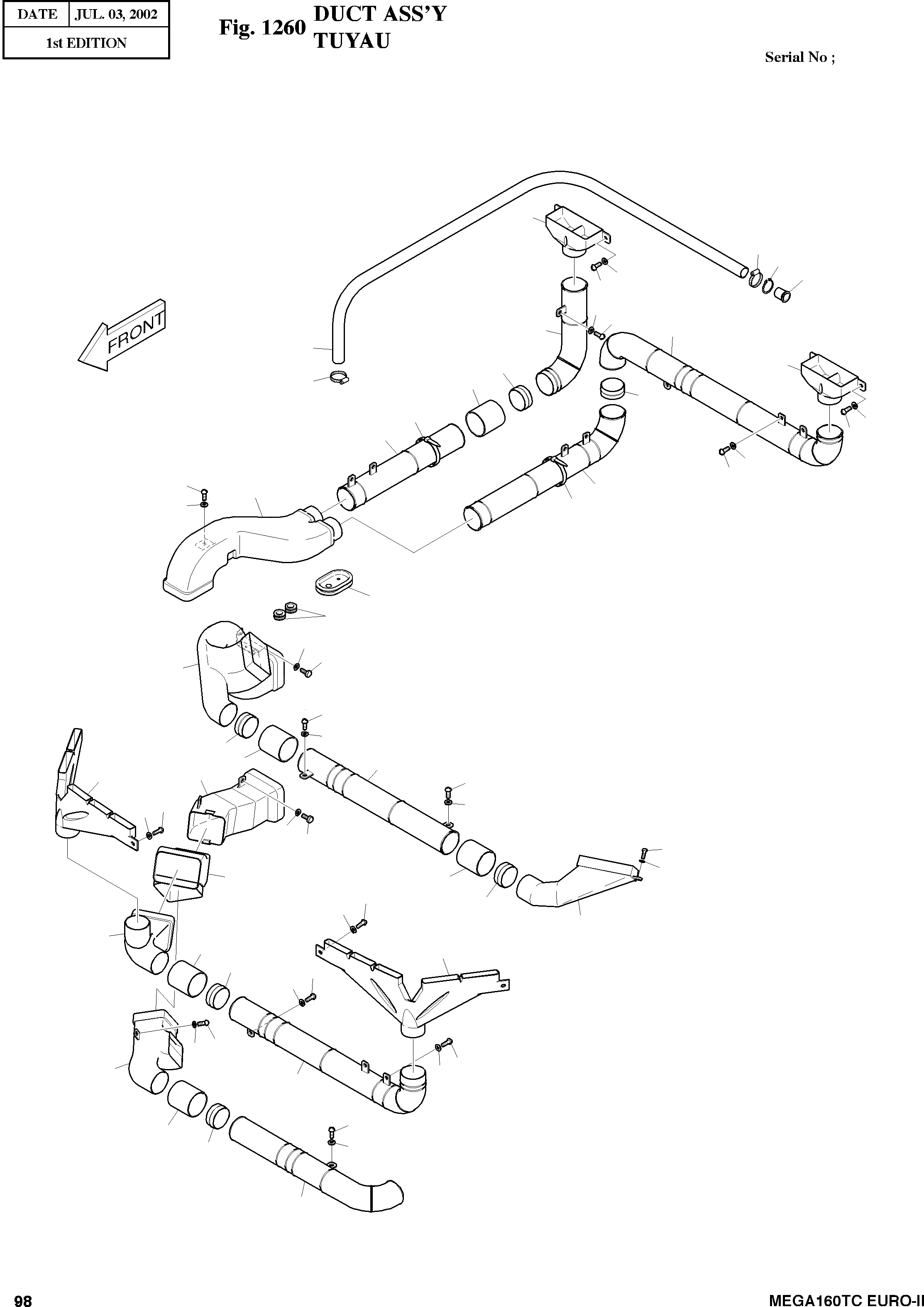 | DATE | JUL. 03, 2002 |
|---|---|
| 1st EDITION | |

Fig. 1260 DUCT ASS'Y TUYAU

Serial No ;

FRONT

98

MEGA160TC EURO-II