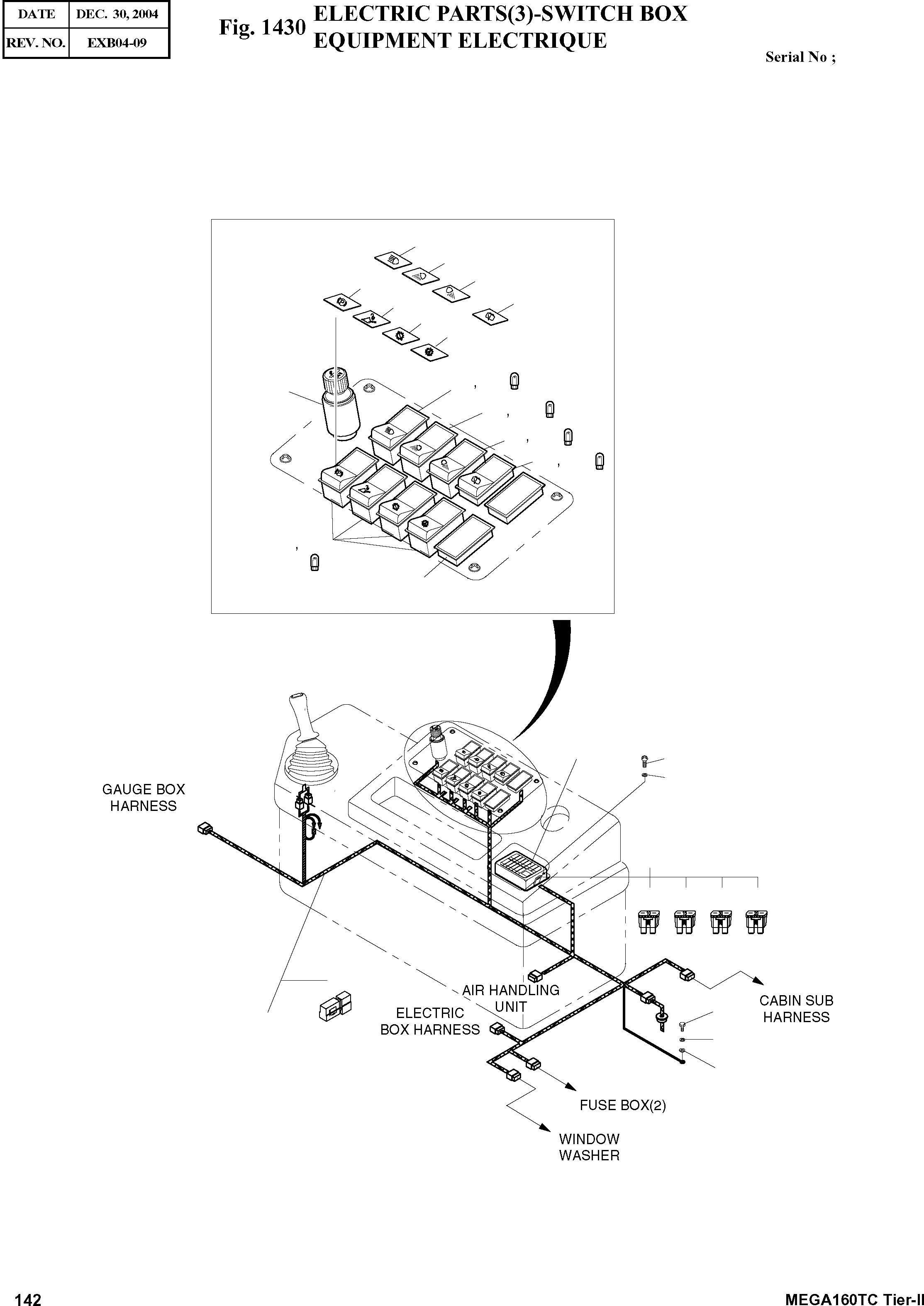 | DATE | DEC. 30, 2004 |
|---|---|
| REV. NO. | EXB04-09 |

Fig. 1430 ELECTRIC PARTS(3)-SWITCH BOX
EQUIPMENT ELECTRIQUE

Serial No ;

GAUGE BOX HARNESS

AIR HANDLING UNIT

ELECTRIC BOX HARNESS

CABIN SUB HARNESS

FUSE BOX(2)

WINDOW WASHER

142

MEGA160TC Tier-II