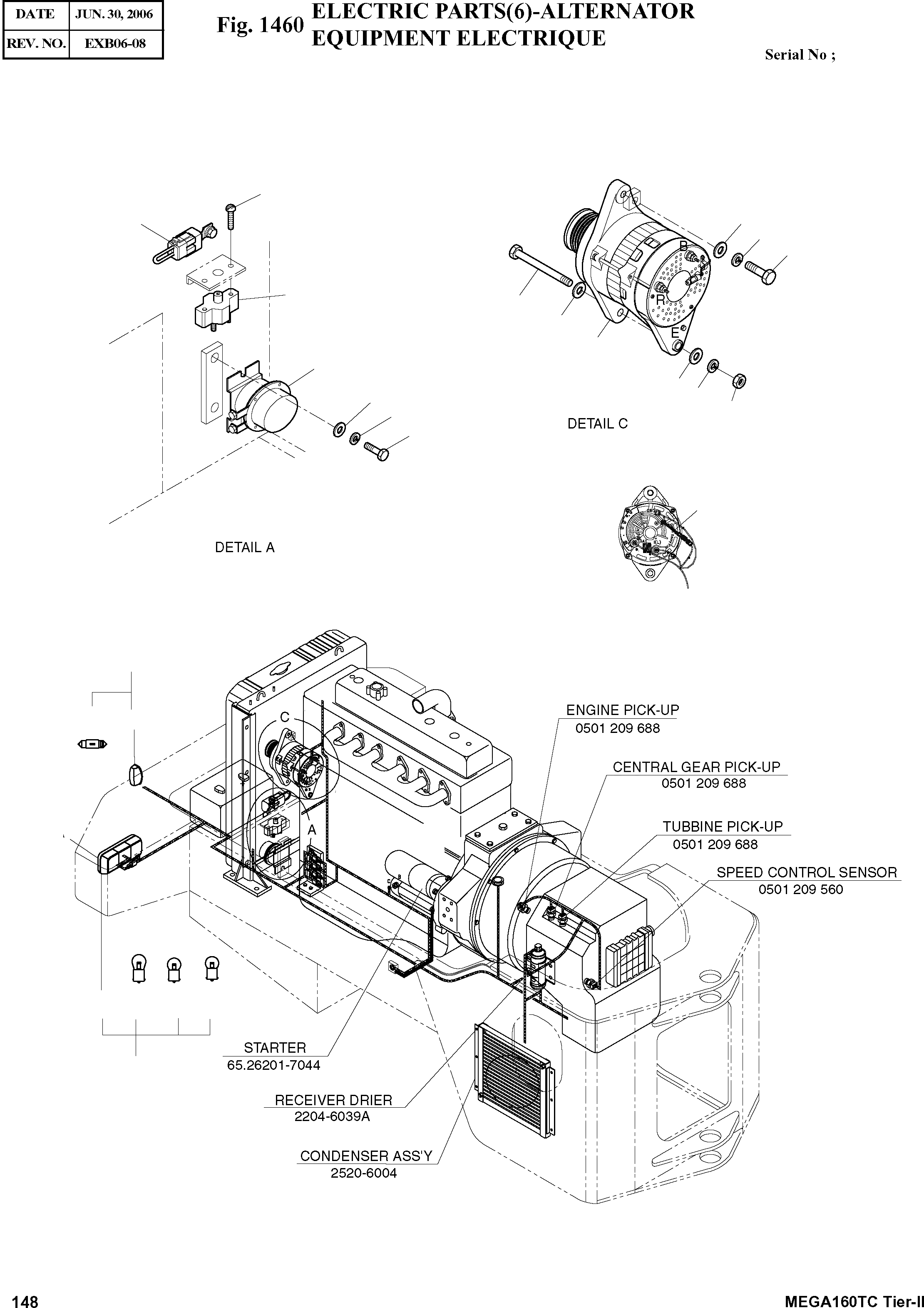 | DATE | JUN. 30, 2006 |
|---|---|
| REV. NO. | EXB06-08 |

Fig. 1460 ELECTRIC PARTS(6)-ALTERNATOR
EQUIPMENT ELECTRIQUE

Serial No ;

B

R

E

DETAIL C

DETAIL A

C

A

ENGINE PICK-UP
0501 209 688

CENTRAL GEAR PICK-UP
0501 209 688

TUBBINE PICK-UP
0501 209 688

SPEED CONTROL SENSOR
0501 209 560

STARTER
65.26201-7044

RECEIVER DRIER
2204-6039A

CONDENSER ASS'Y
2520-6004

148

MEGA160TC Tier-II