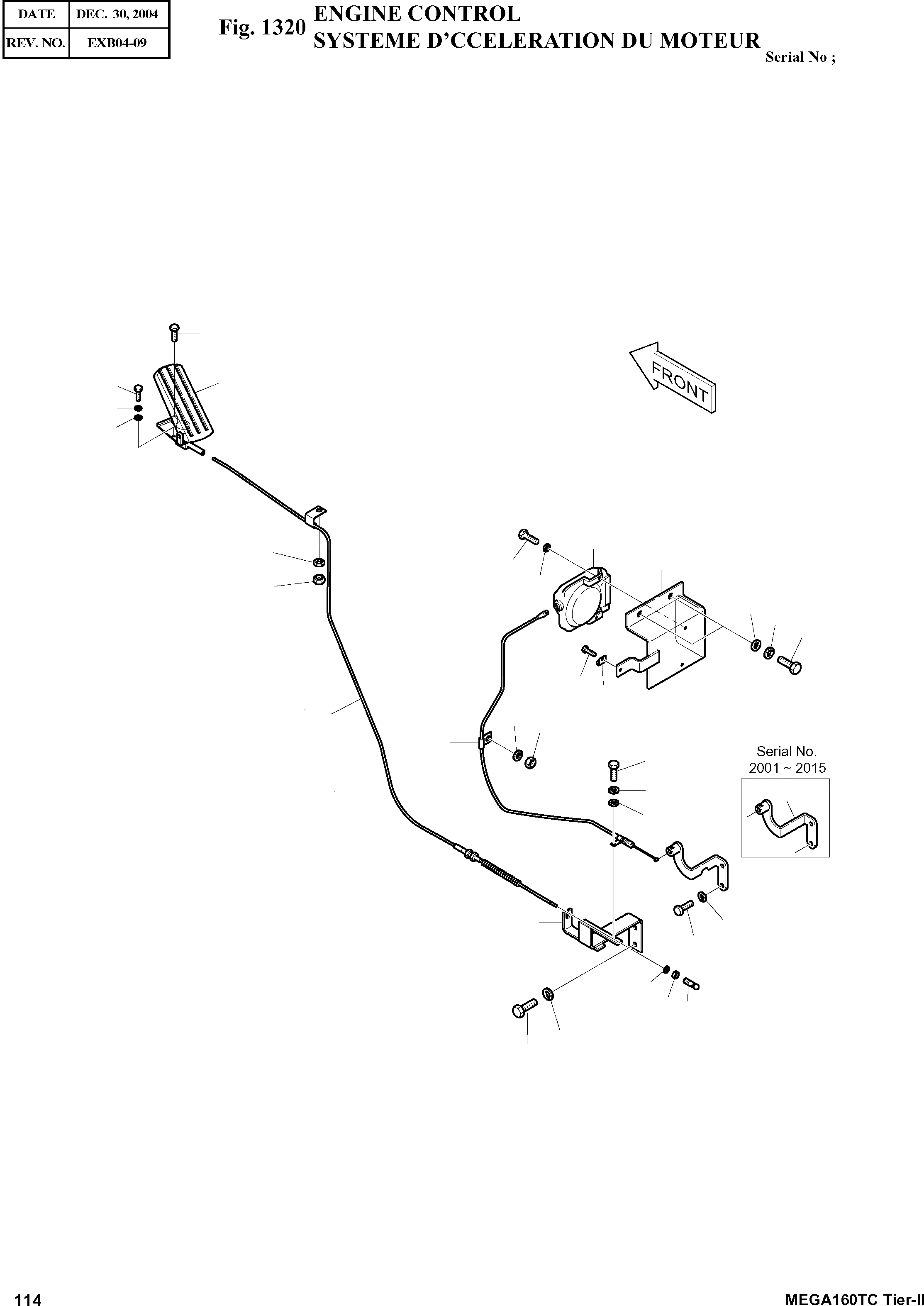 | DATE | DEC. 30, 2004 |
|---|---|
| REV. NO. | EXB04-09 |

Fig. 1320 ENGINE CONTROL
SYSTEME D'CCELERATION DU MOTEUR
Serial No ;

FRONT

Serial No.
2001 ~ 2015

114

MEGA160TC Tier-II