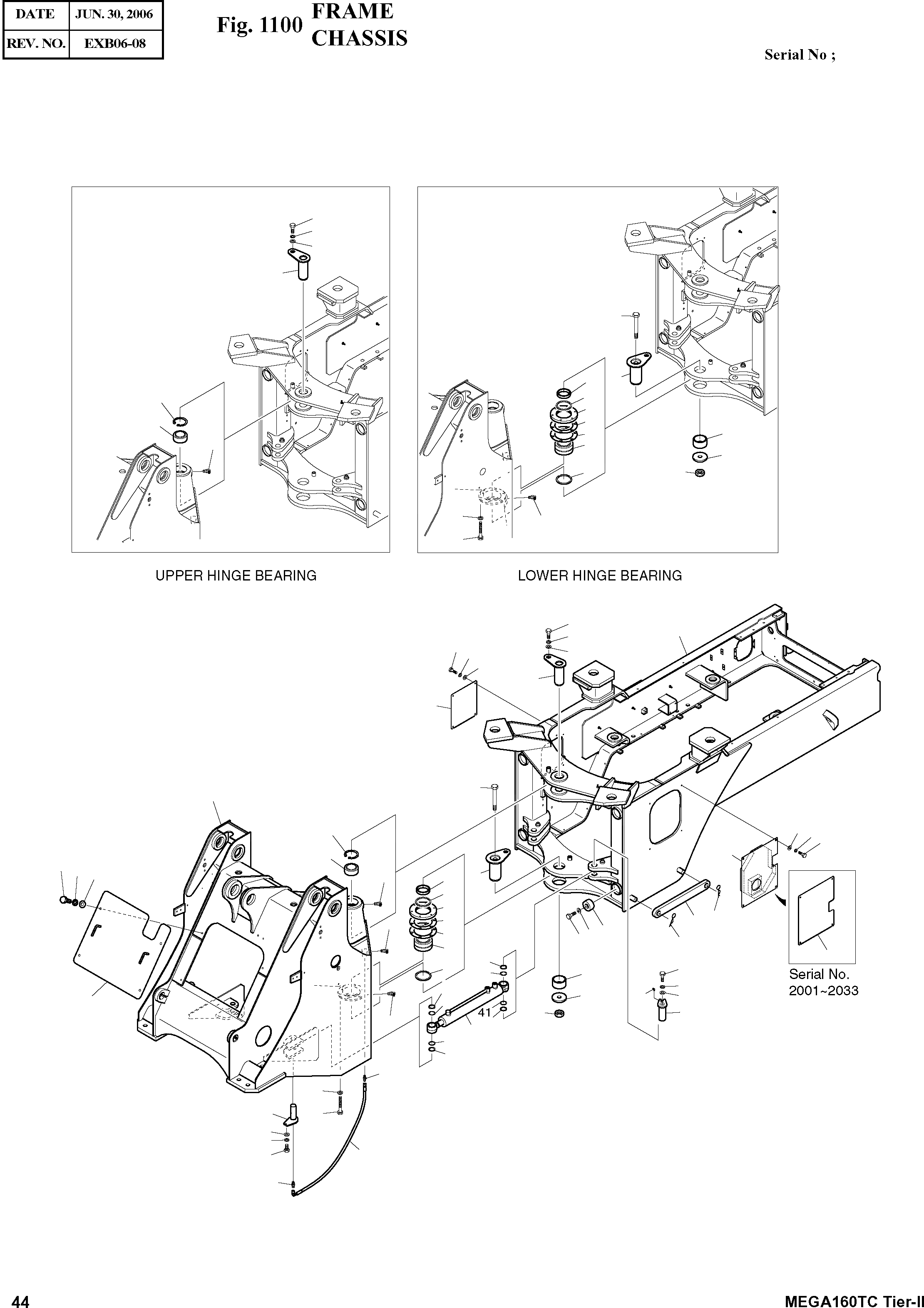 | DATE | JUN. 30, 2006 |
|---|---|
| REV. NO. | EXB06-08 |

Fig. 1100 FRAME CHASSIS

Serial No ;

UPPER HINGE BEARING

LOWER HINGE BEARING

41

Serial No. 2001~2033

44

MEGA160TC Tier-II