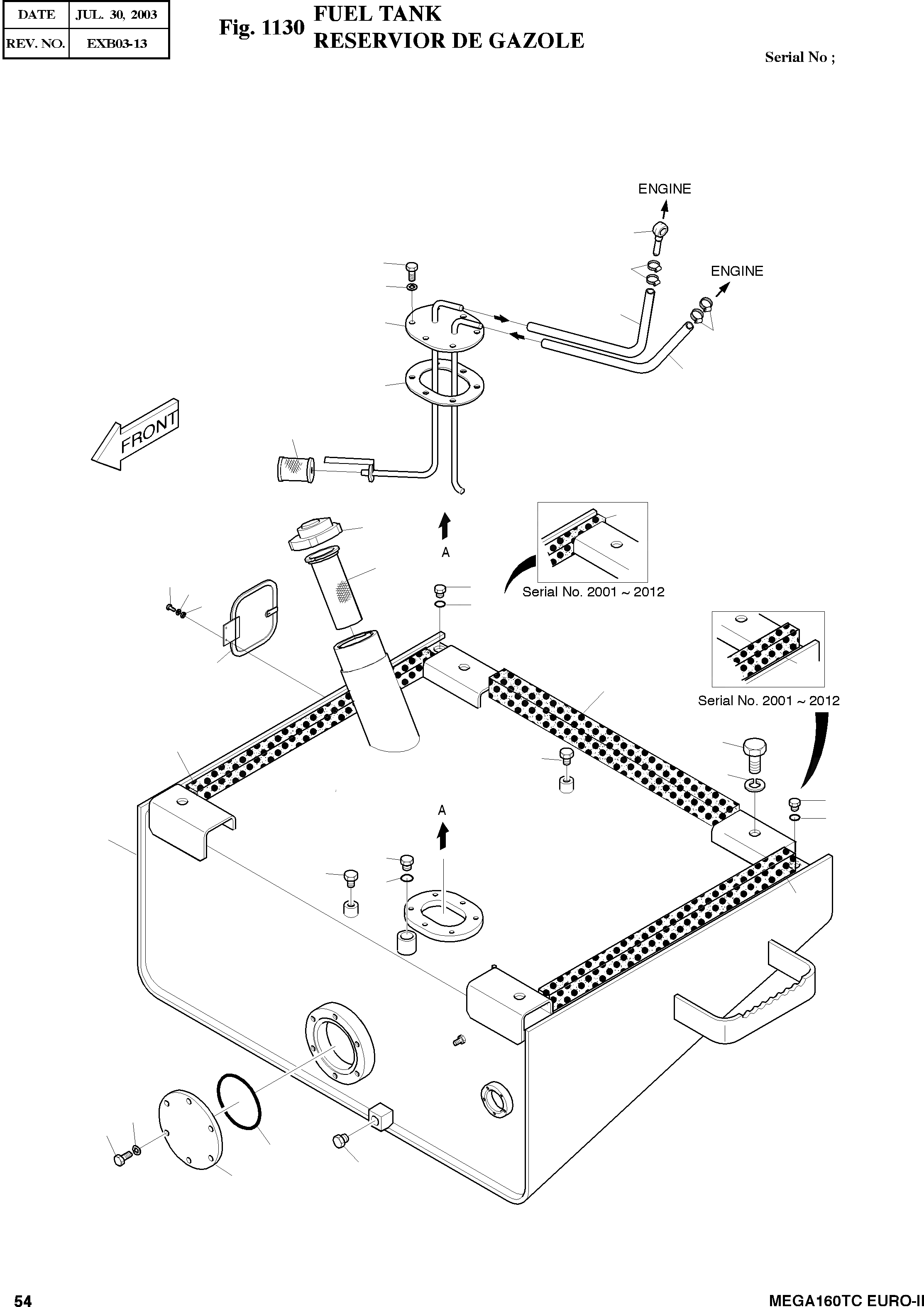 | DATE | JUL. 30, 2003 |
|---|---|
| REV. NO. | EXB03-13 |

Fig. 1130 FUEL TANK
RESERVIOR DE GAZOLE

Serial No ;

ENGINE

ENGINE

FRONT

A

Serial No. 2001 ~ 2012

Serial No. 2001 ~ 2012

A

54

MEGA160TC EURO-II