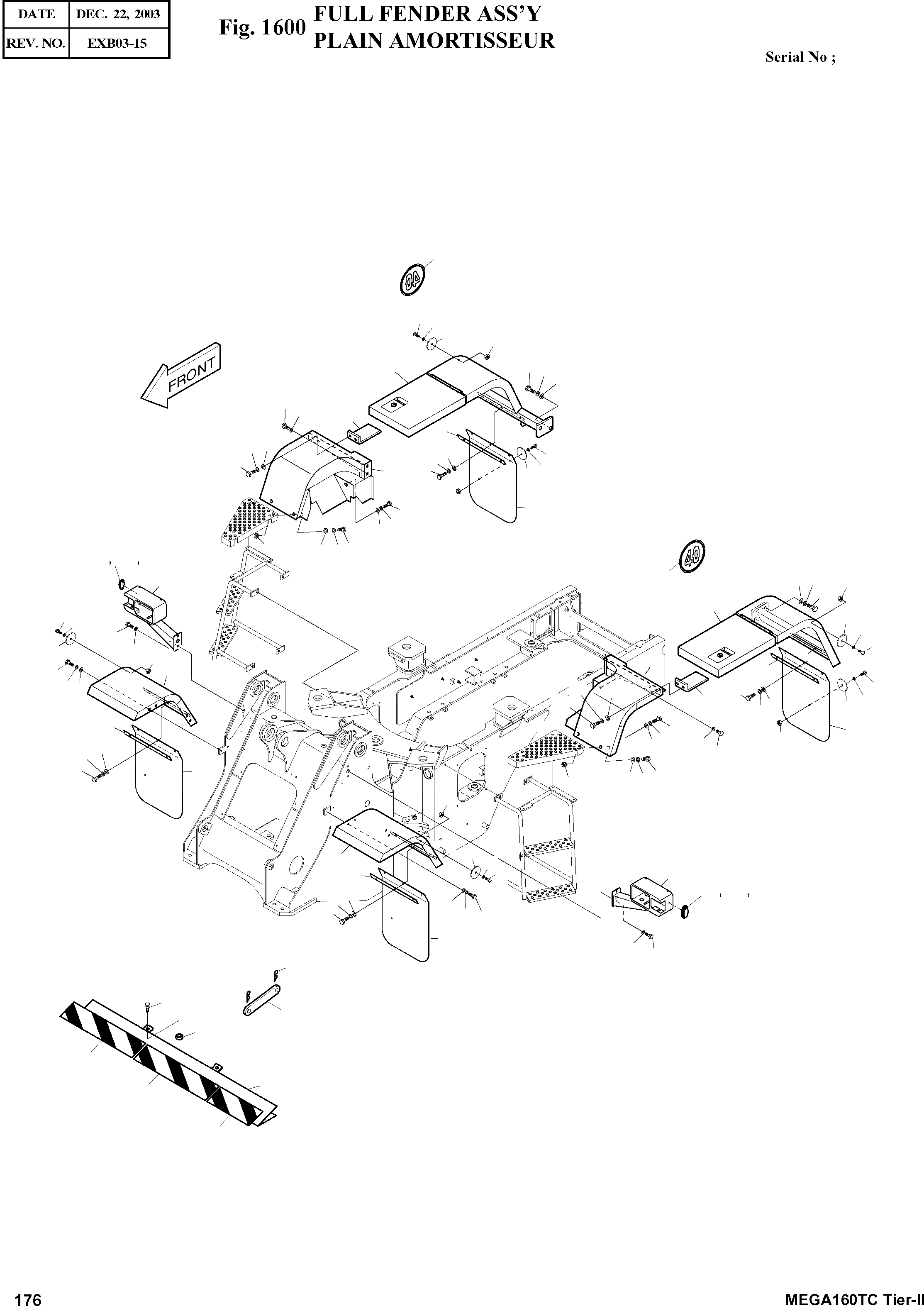 | DATE | DEC. 22, 2003 |
|---|---|
| REV. NO. | EXB03-15 |

Fig. 1600 FULL FENDER ASS'Y
PLAIN AMORTISSEUR

Serial No ;

40

FRONT

40

176

MEGA160TC Tier-II