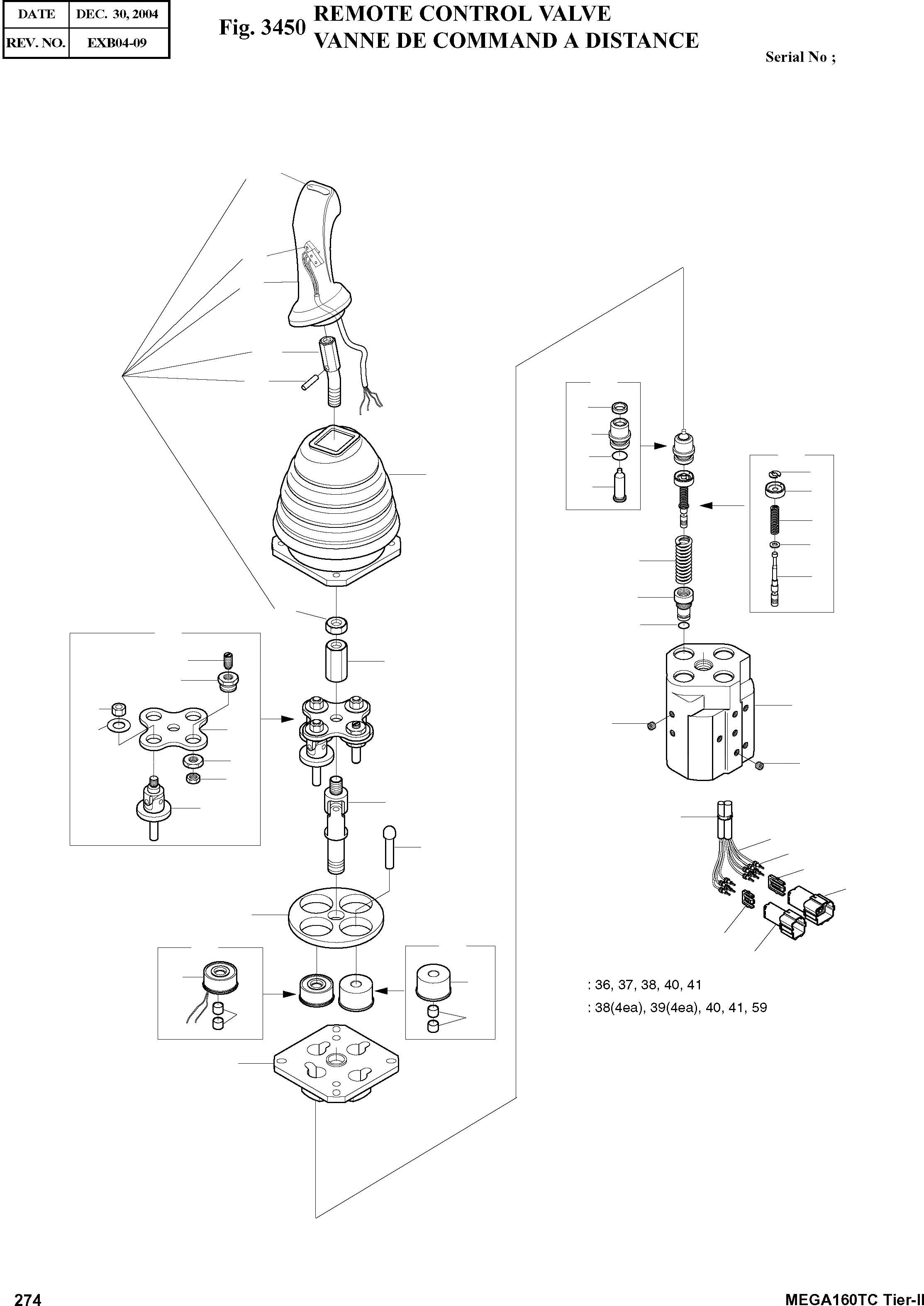 | DATE | DEC. 30, 2004 |
|---|---|
| REV. NO. | EXB04-09 |

Fig. 3450 REMOTE CONTROL VALVE
VANNE DE COMMAND A DISTANCE

Serial No ;

: 36, 37, 38, 40, 41
: 38(4ea), 39(4ea), 40, 41, 59

274

MEGA160TC Tier-II