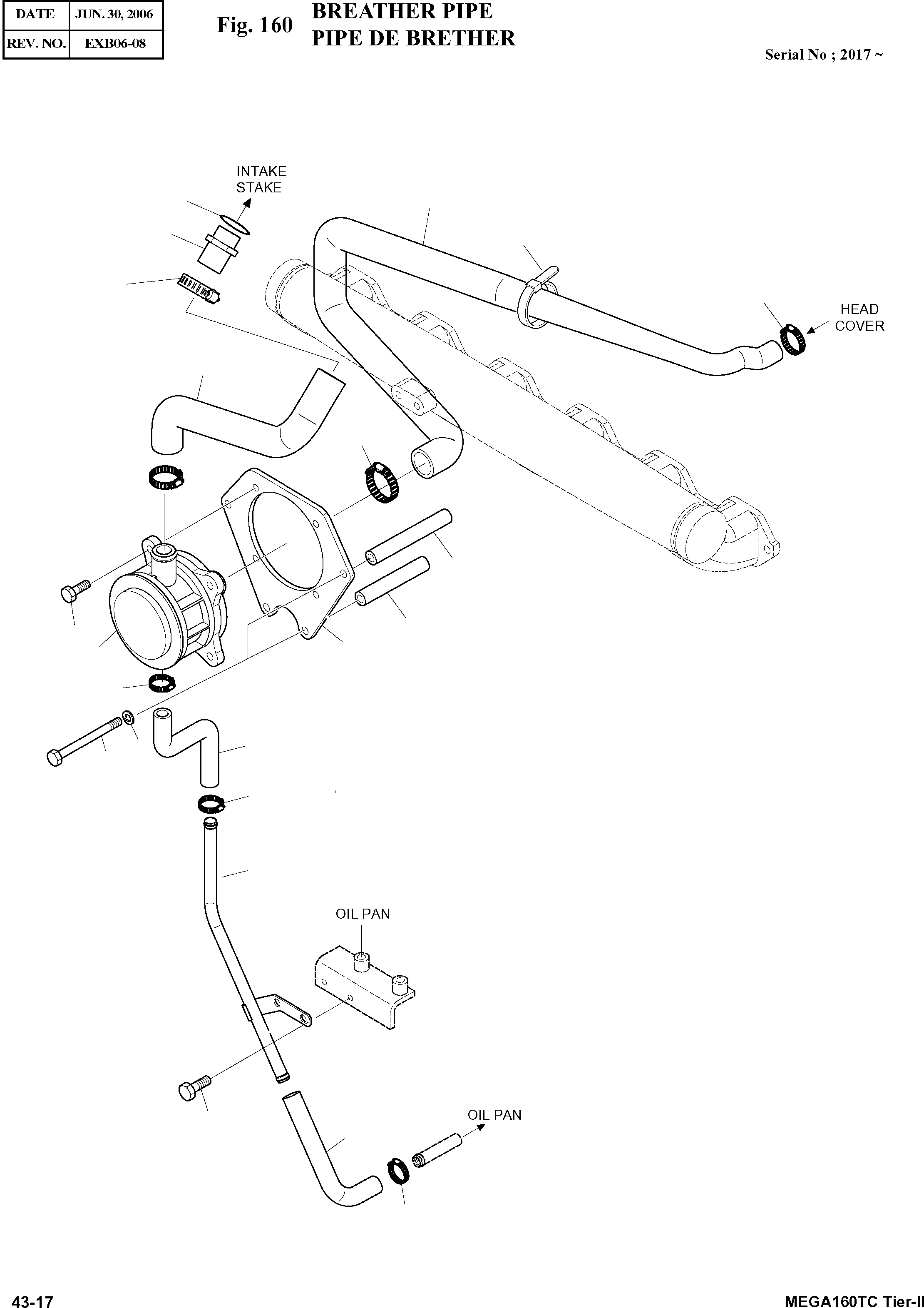 | DATE | JUN. 30, 2006 |
|---|---|
| REV. NO. | EXB06-08 |

Fig. 160 BREATHER PIPE
PIPE DE BRETHER

Serial No ; 2017 ~

INTAKE STAKE

HEAD COVER

OIL PAN

OIL PAN

43-17

MEGA160TC Tier-II