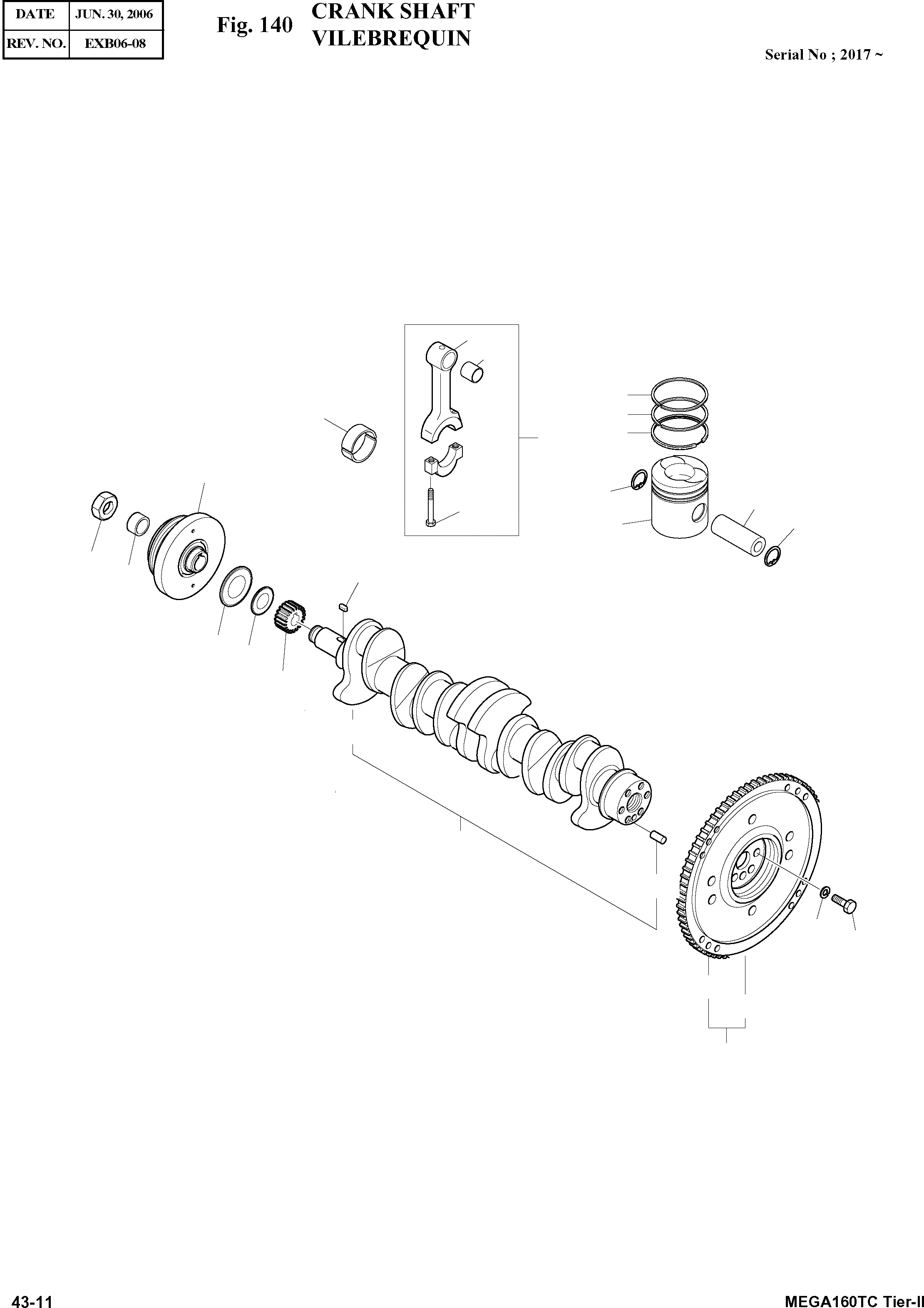 | DATE | JUN. 30, 2006 |
|---|---|
| REV. NO. | EXB06-08 |

Fig. 140 CRANK SHAFT
VILEBREQUIN

Serial No ; 2017 ~

43-11

MEGA160TC Tier-II