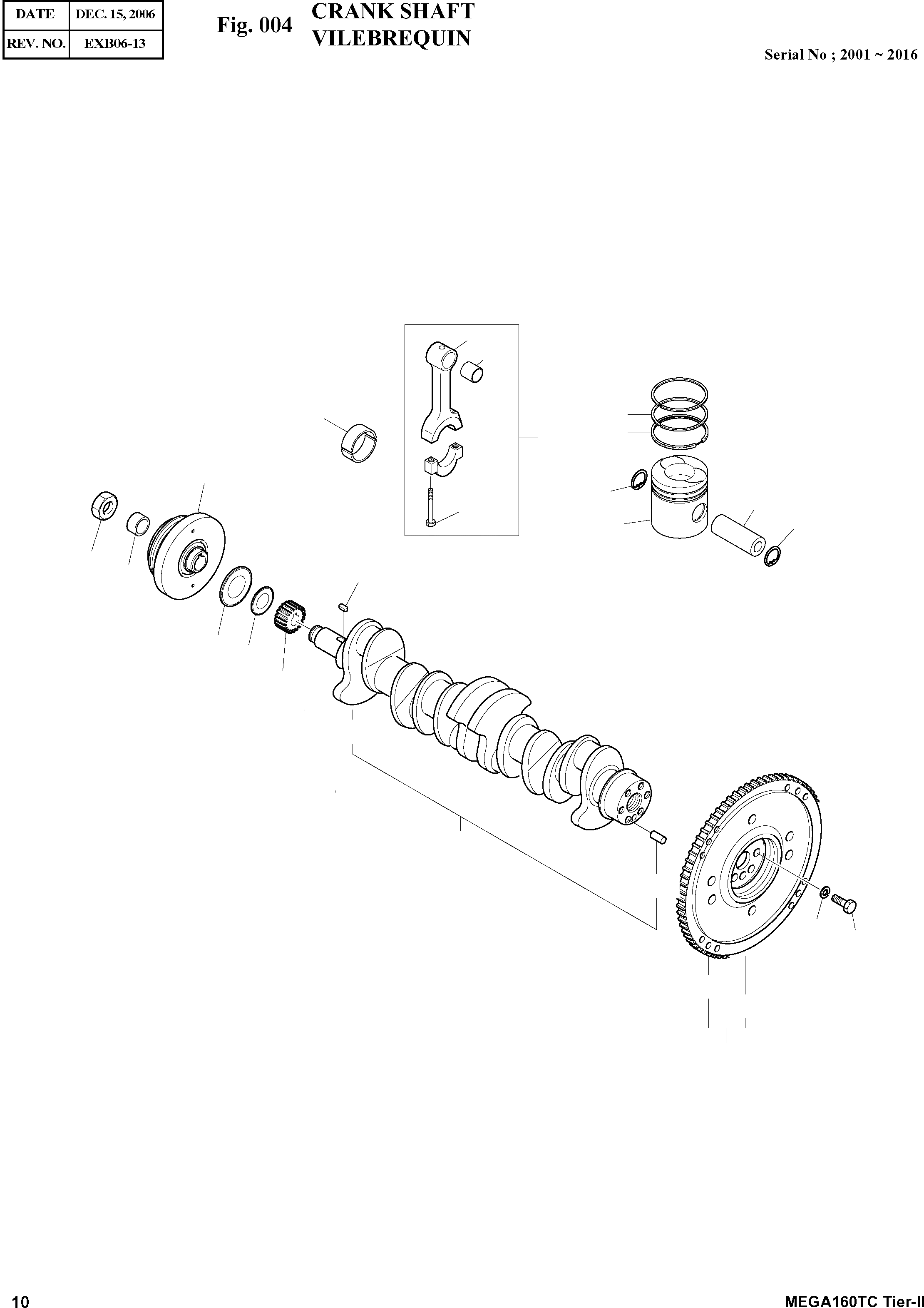 | DATE | DEC. 15, 2006 |
|---|---|
| REV. NO. | EXB06-13 |

Fig. 004 CRANK SHAFT VILEBREQUIN

Serial No ; 2001 ~ 2016

10

MEGA160TC Tier-II