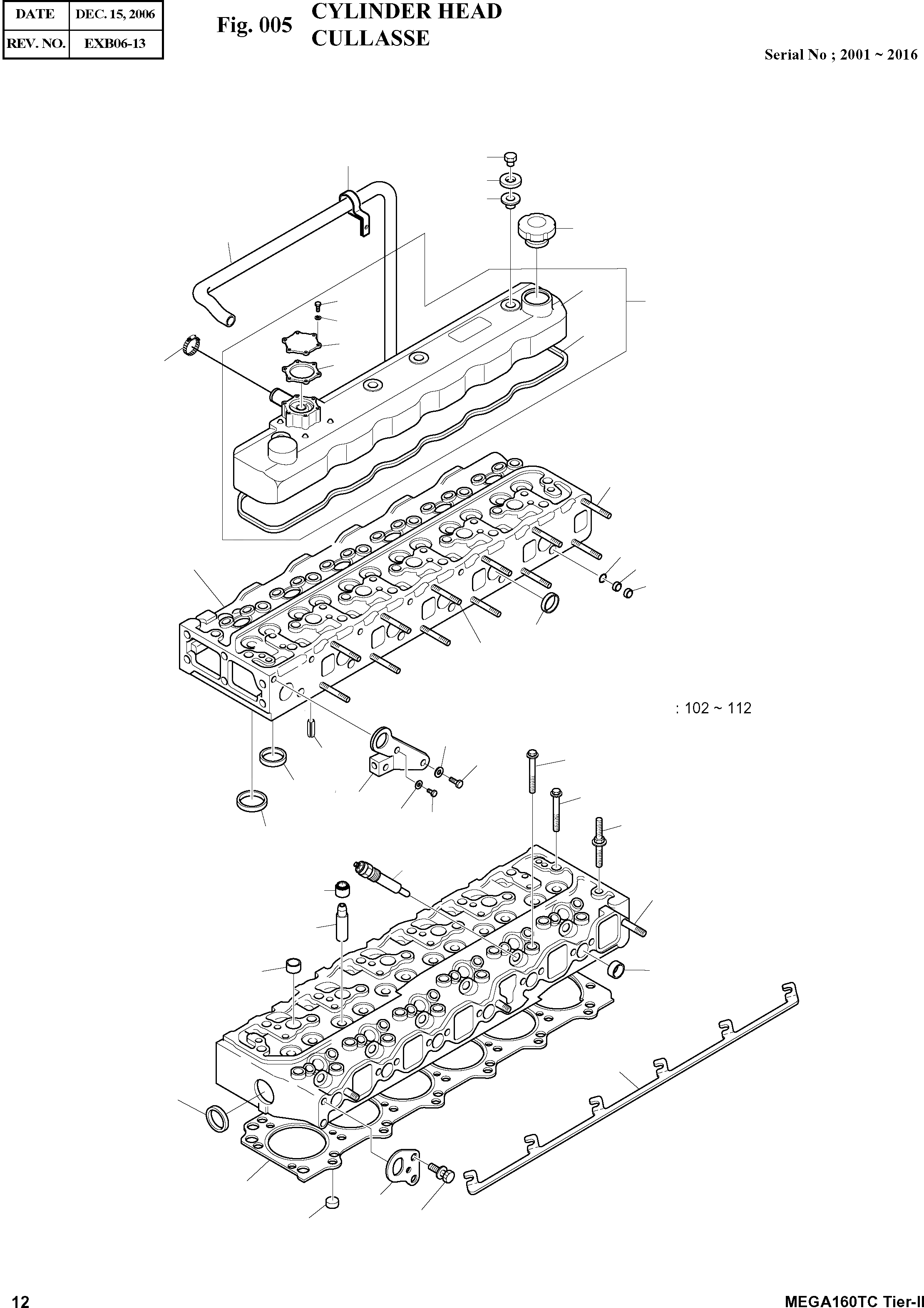 | DATE | DEC. 15, 2006 |
|---|---|
| REV. NO. | EXB06-13 |

Fig. 005 CYLINDER HEAD
CULLASSE

Serial No ; 2001 ~ 2016

: 102 ~ 112

12

MEGA160TC Tier-II